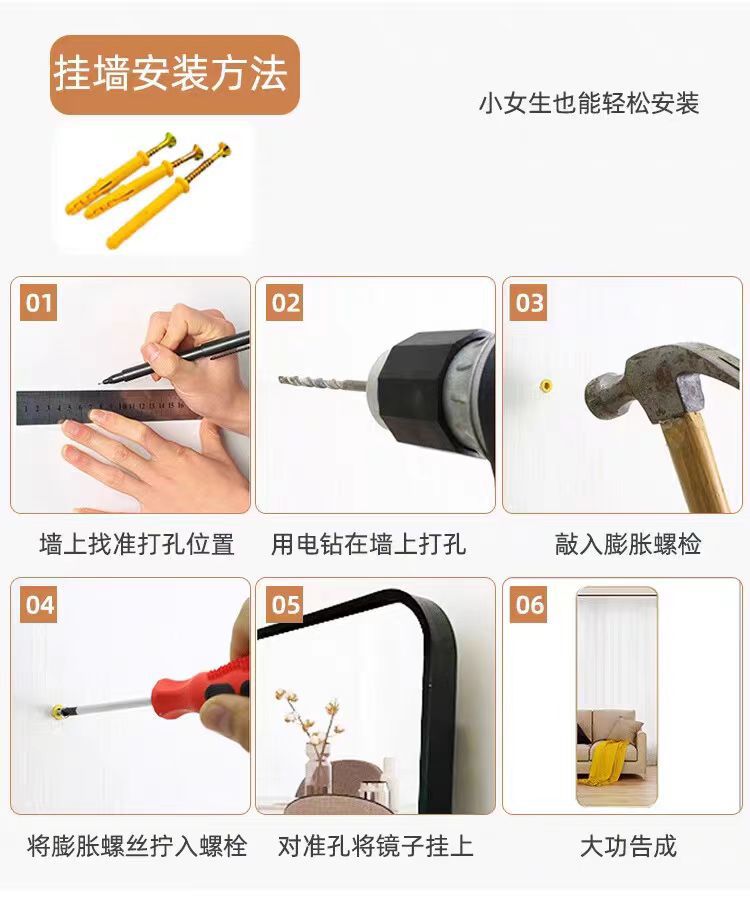 挂墙安装方法

小女生也能轻松安装

01

墙上找准打孔位置

02

用电钻在墙上打孔

03

敲入膨胀螺栓

04

将膨胀螺丝拧入螺栓

05

对准孔将镜子挂上

06

大功告成