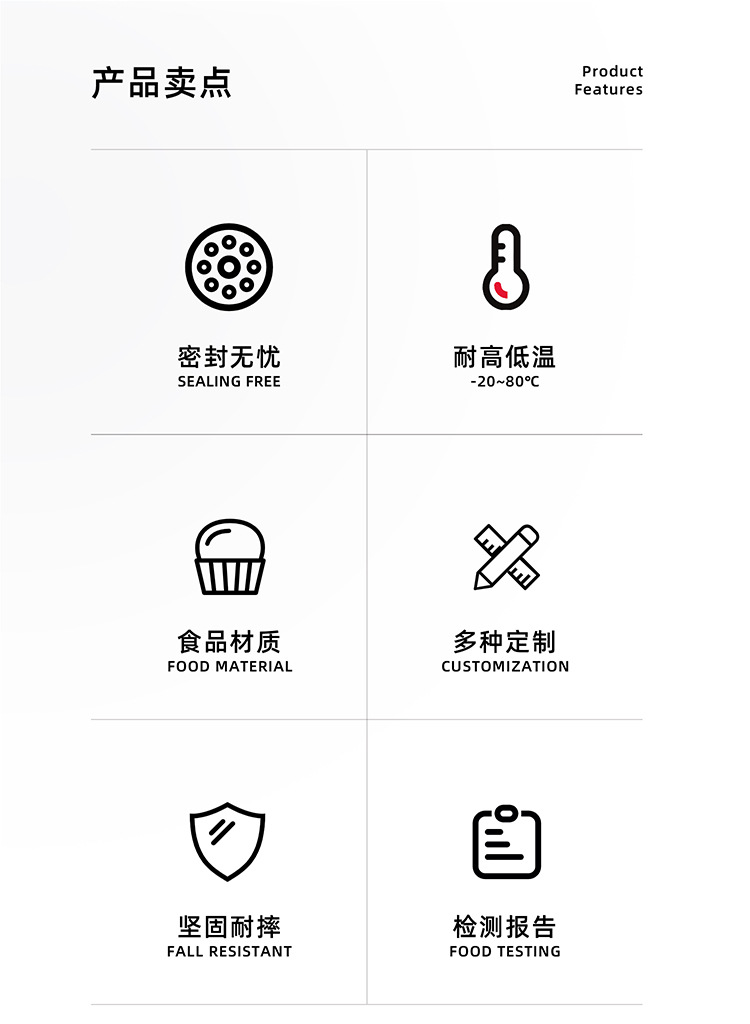 产品卖点

Product
Features

密封无忧
SEALING FREE

耐高低温
-20~80℃

食品材质
FOOD MATERIAL

多种定制
CUSTOMIZATION

坚固耐摔
FALL RESISTANT

检测报告
FOOD TESTING