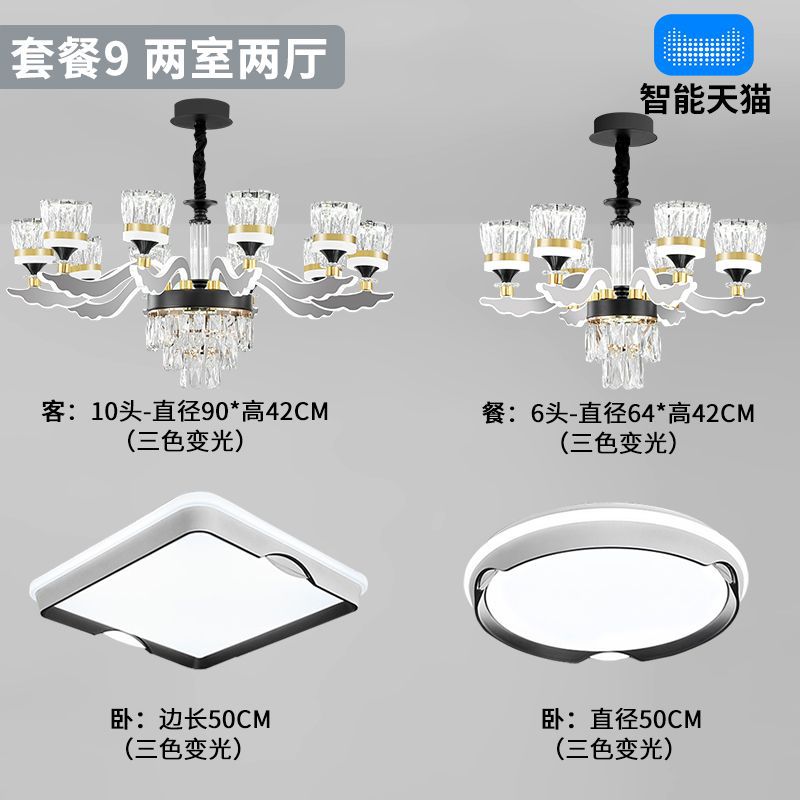 套餐9 两室两厅

智能天猫

客：10头-直径90*高42CM
（三色变光）

餐：6头-直径64*高42CM
（三色变光）

卧：边长50CM
（三色变光）

卧：直径50CM
（三色变光）