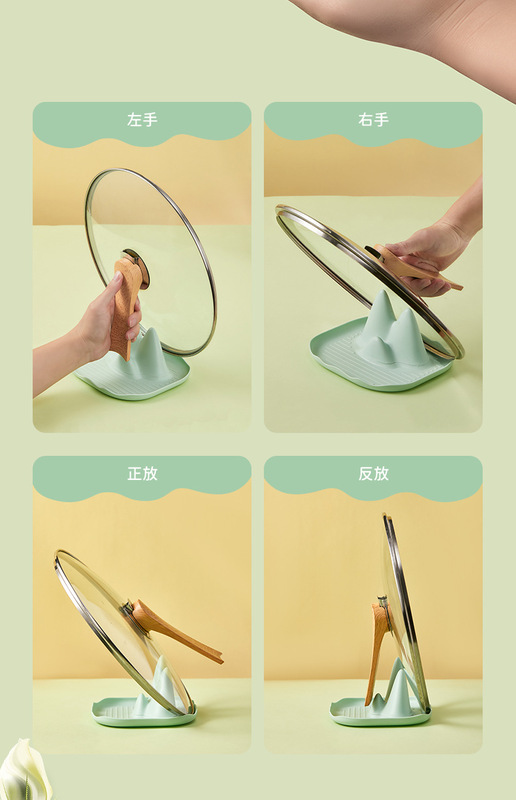 左手

右手

正放

反放