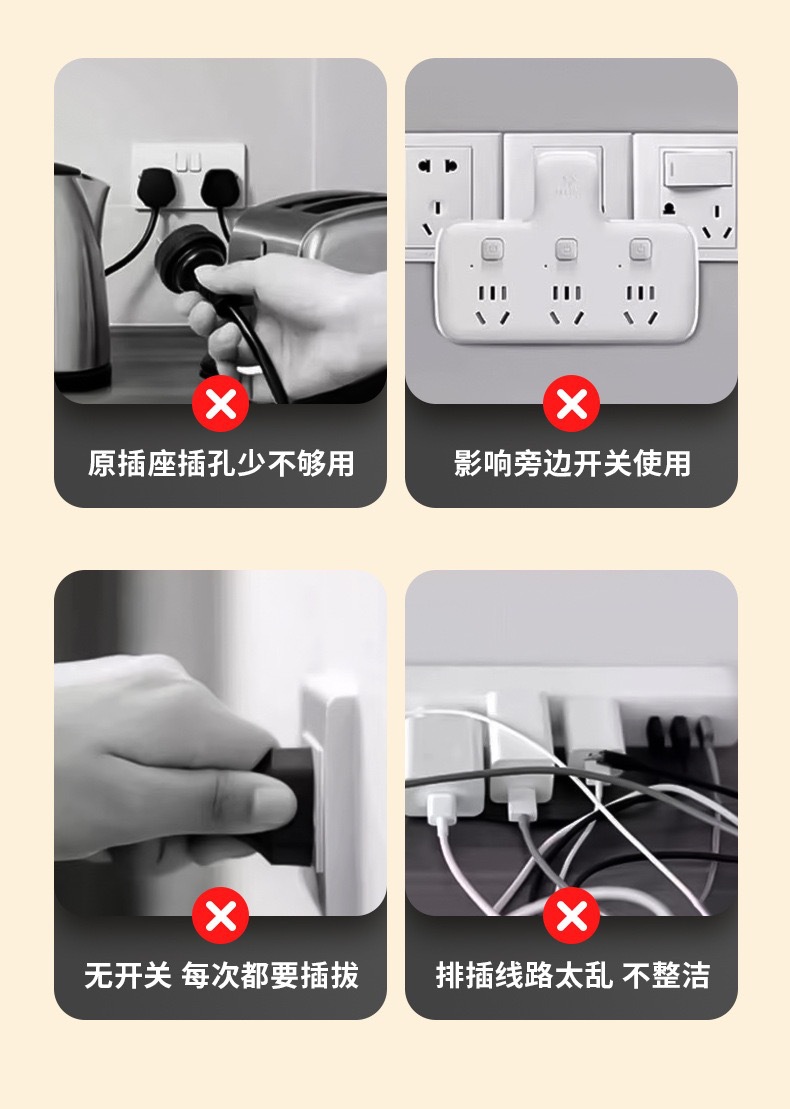 原插座插孔少不够用

影响旁边开关使用

无开关 每次都要插拔

排插线路太乱 不整洁