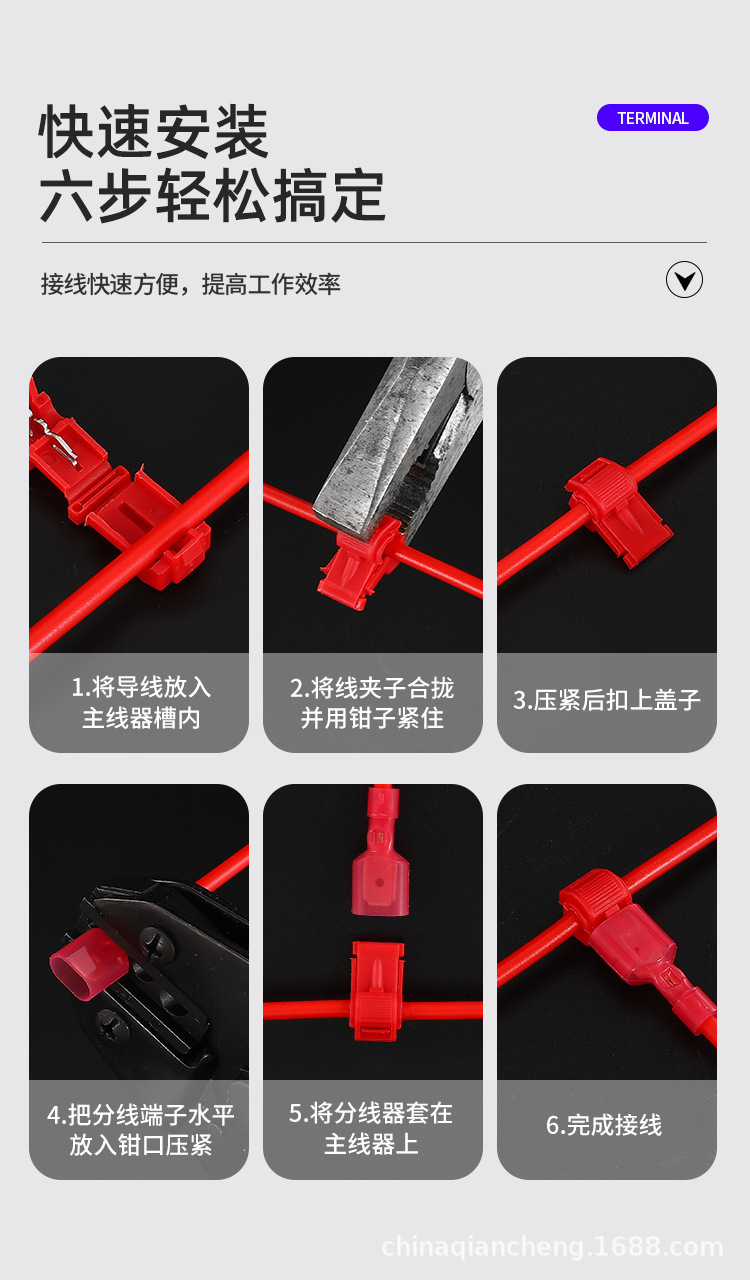 快速安装
六步轻松搞定

TERMINAL

接线快速方便，提高工作效率

1.将导线放入主线器槽内

2.将线夹子合拢并用钳子紧住

3.压紧后扣上盖子

4.把分线端子水平放入钳口压紧

5.将分线器套在主线器上

6.完成接线

chinaqiancheng.1688.com