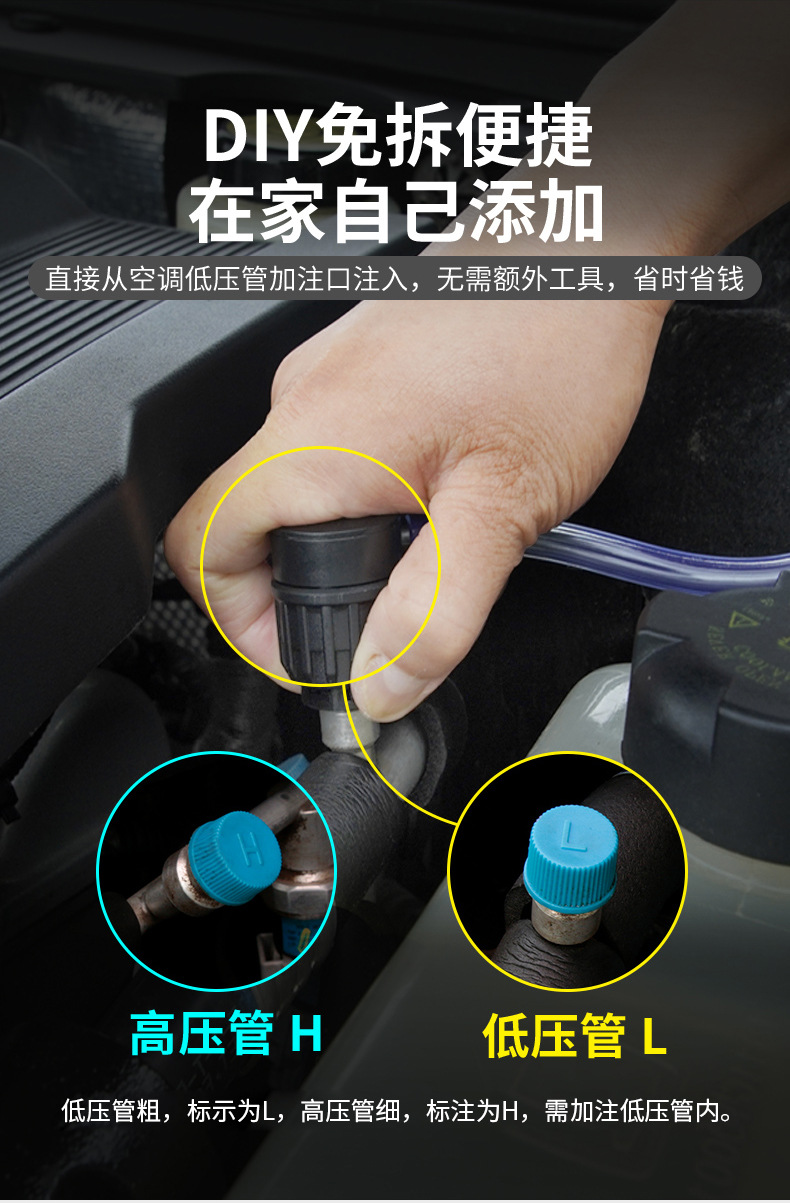 DIY免拆便捷
在家自己添加

直接从空调低压管加注口注入，无需额外工具，省时省钱

H

L

高压管 H

低压管 L

低压管粗，标示为L，高压管细，标注为H，需加注低压管内。