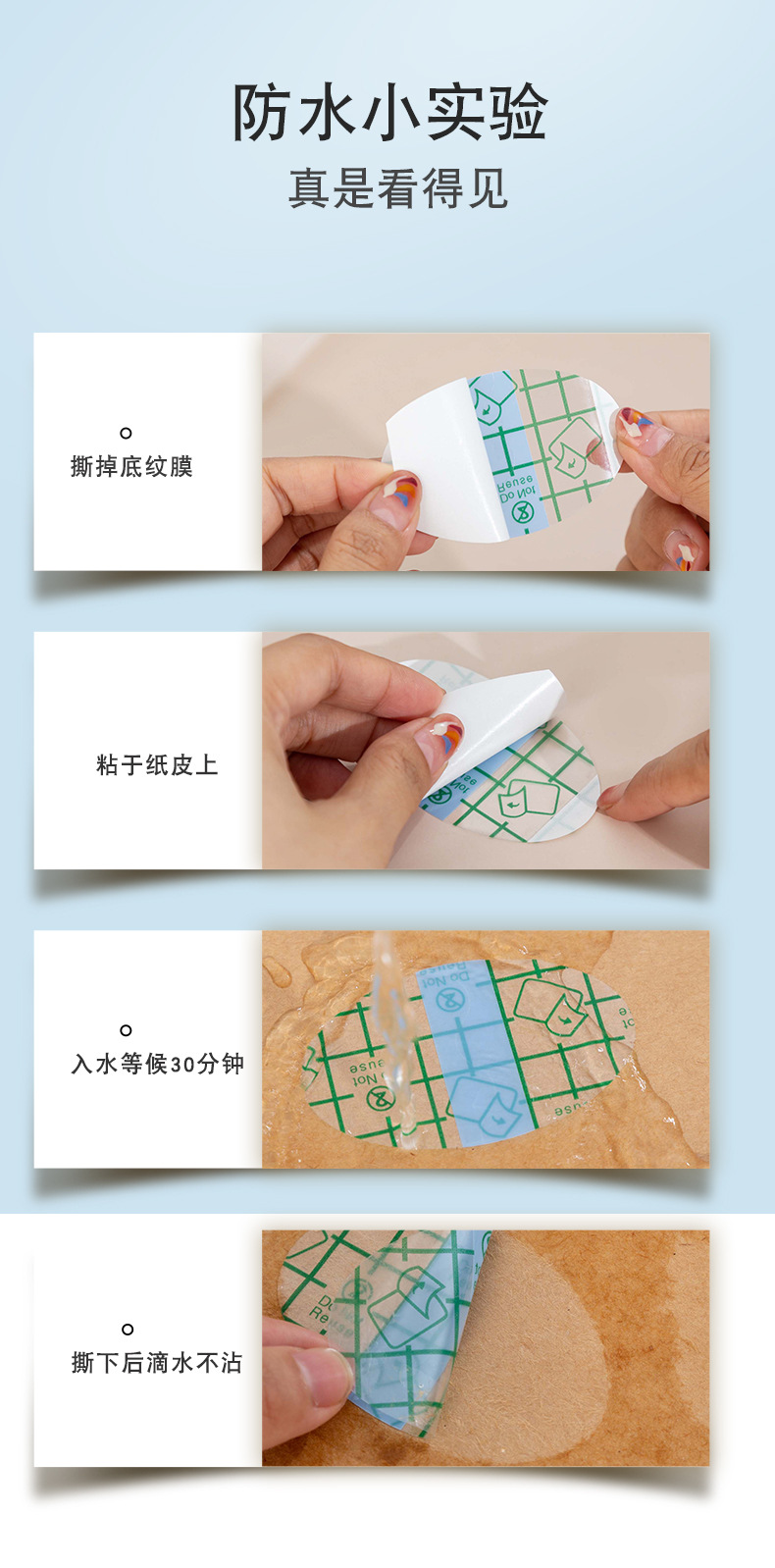 防水小实验
真是看得见

撕掉底纹膜

Do Not Reuse

粘于纸皮上

入水等候30分钟

Do Not Reuse

撕下后滴水不沾

Do Reuse