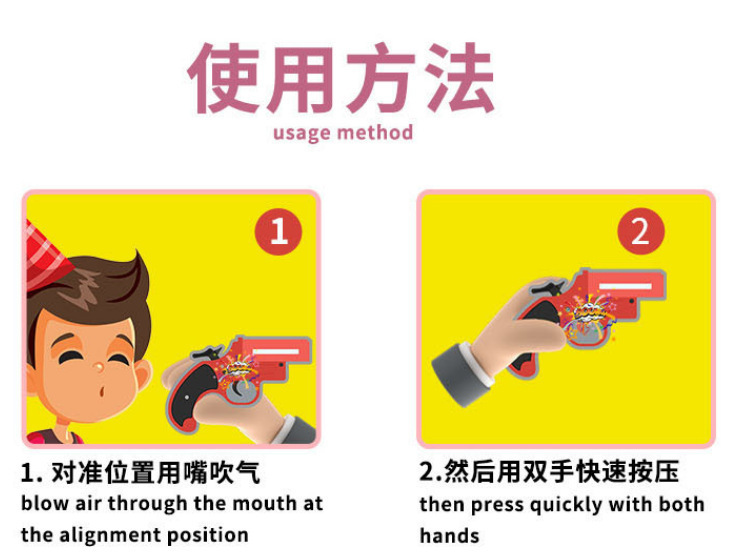 使用方法
usage method

1

1. 对准位置用嘴吹气
blow air through the mouth at the alignment position

2

2.然后用双手快速按压
then press quickly with both hands