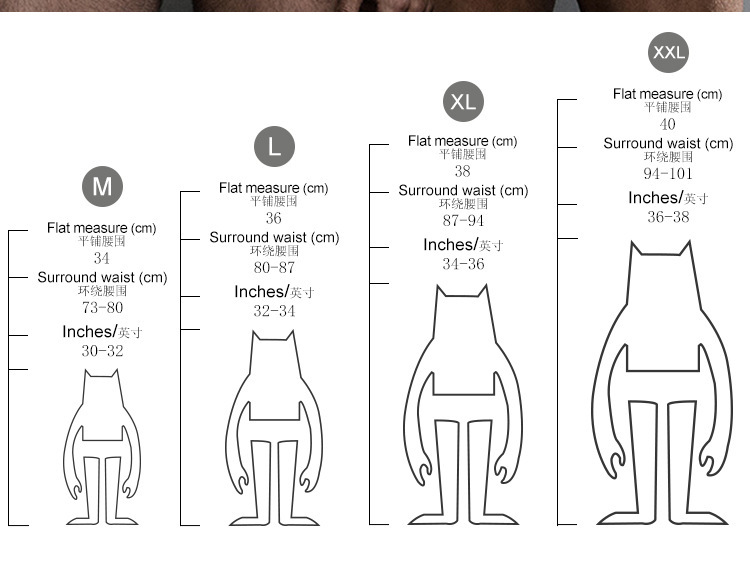 M

Flat measure (cm)
平铺腰围
34

Surround waist (cm)
环绕腰围
73-80

Inches/英寸
30-32

L

Flat measure (cm)
平铺腰围
36

Surround waist (cm)
环绕腰围
80-87

Inches/英寸
32-34

XL

Flat measure (cm)
平铺腰围
38

Surround waist (cm)
环绕腰围
87-94

Inches/英寸
34-36

XXL

Flat measure (cm)
平铺腰围
40

Surround waist (cm)
环绕腰围
94-101

Inches/英寸
36-38