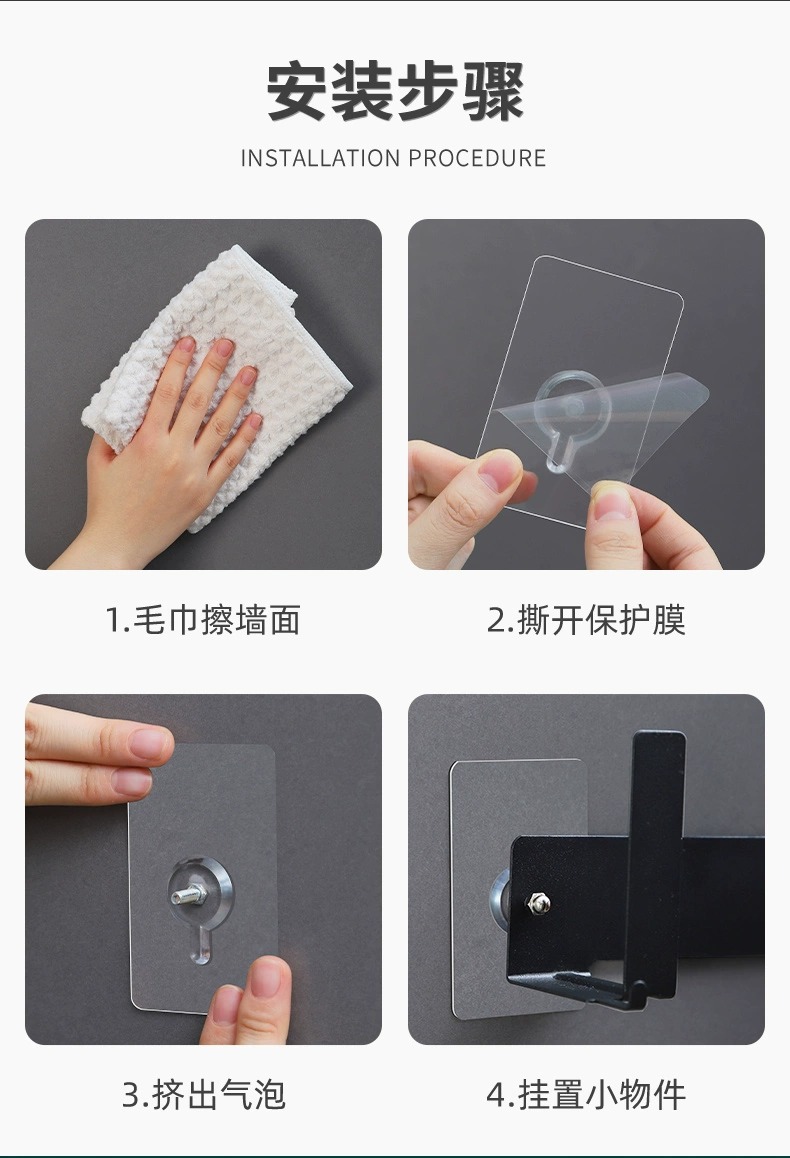 安装步骤

INSTALLATION PROCEDURE

1.毛巾擦墙面

2.撕开保护膜

3.挤出气泡

4.挂置小物件