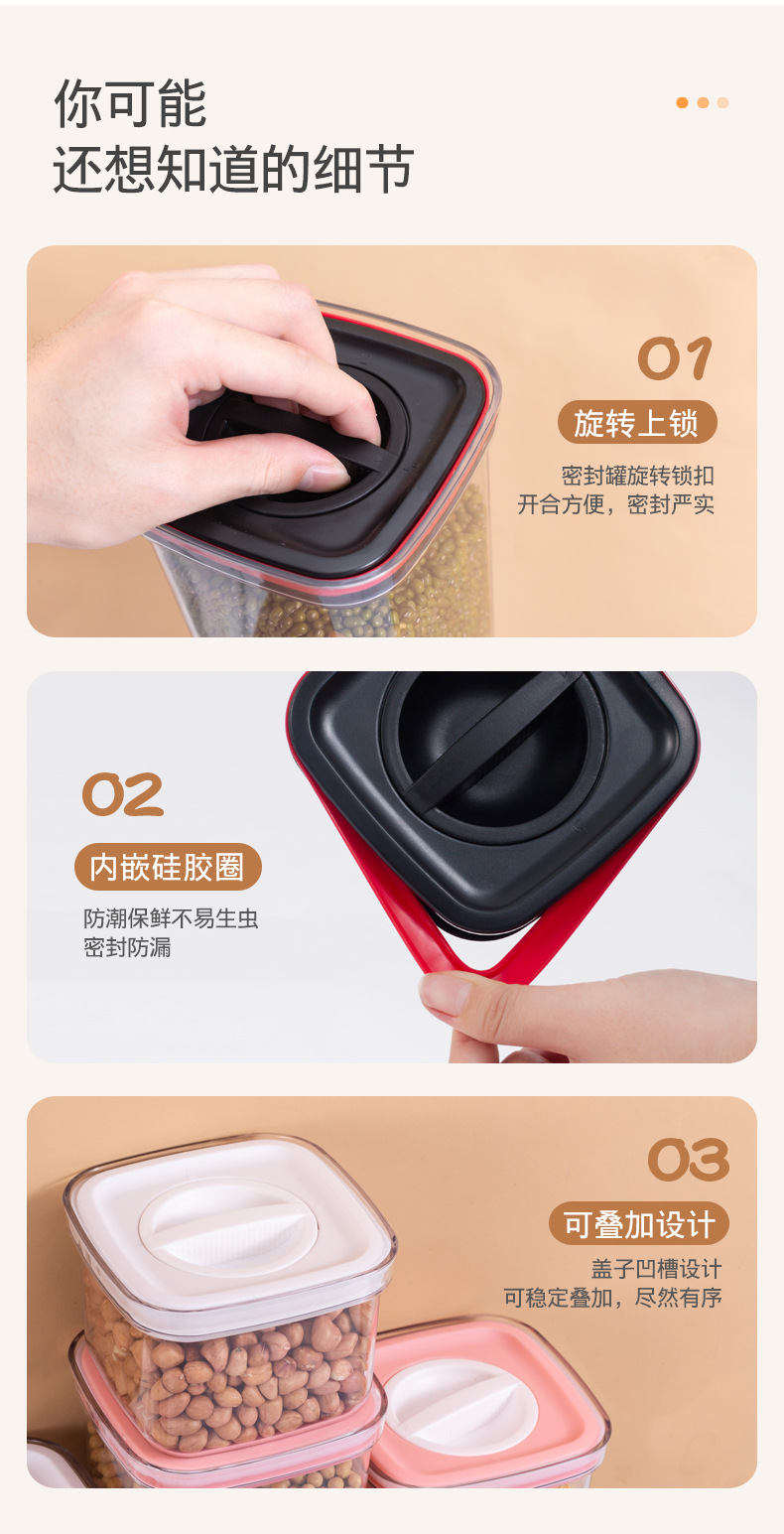 你可能
还想知道的细节

01
旋转上锁
密封罐旋转锁扣
开合方便，密封严实

02
内嵌硅胶圈
防潮保鲜不易生虫
密封防漏

03
可叠加设计
盖子凹槽设计
可稳定叠加，尽然有序