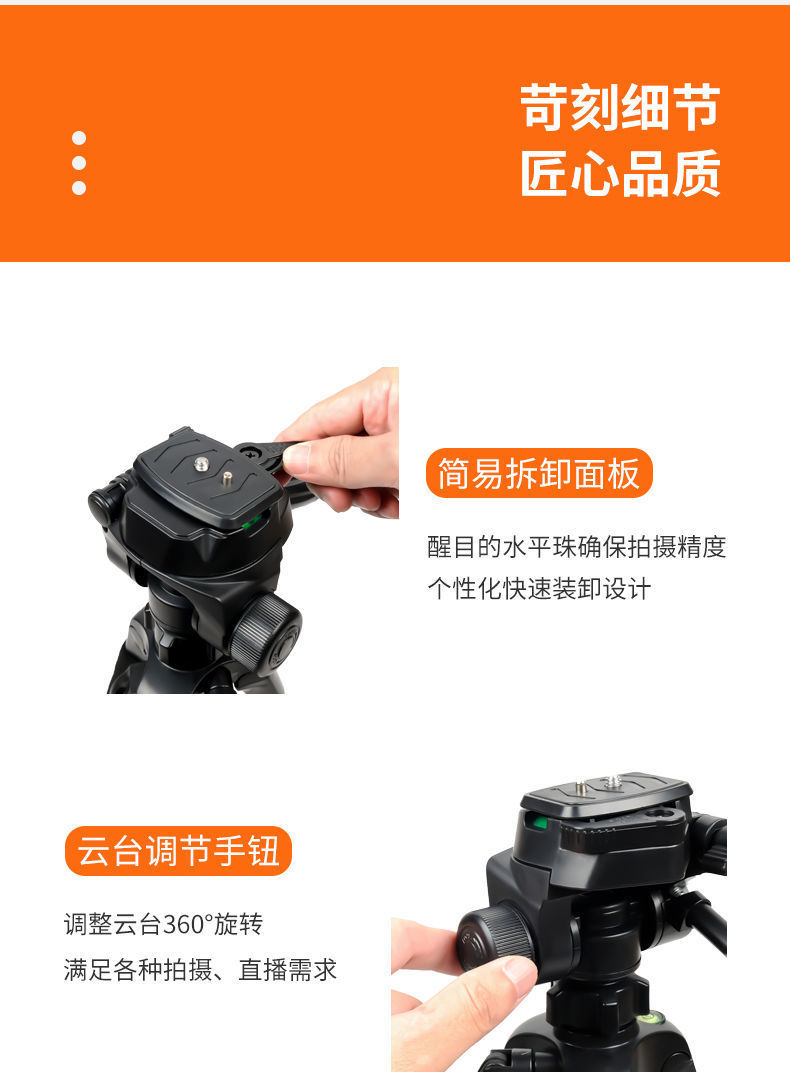 苛刻细节
匠心品质

简易拆卸面板

醒目的水平珠确保拍摄精度
个性化快速装卸设计

云台调节手钮

调整云台360°旋转
满足各种拍摄、直播需求