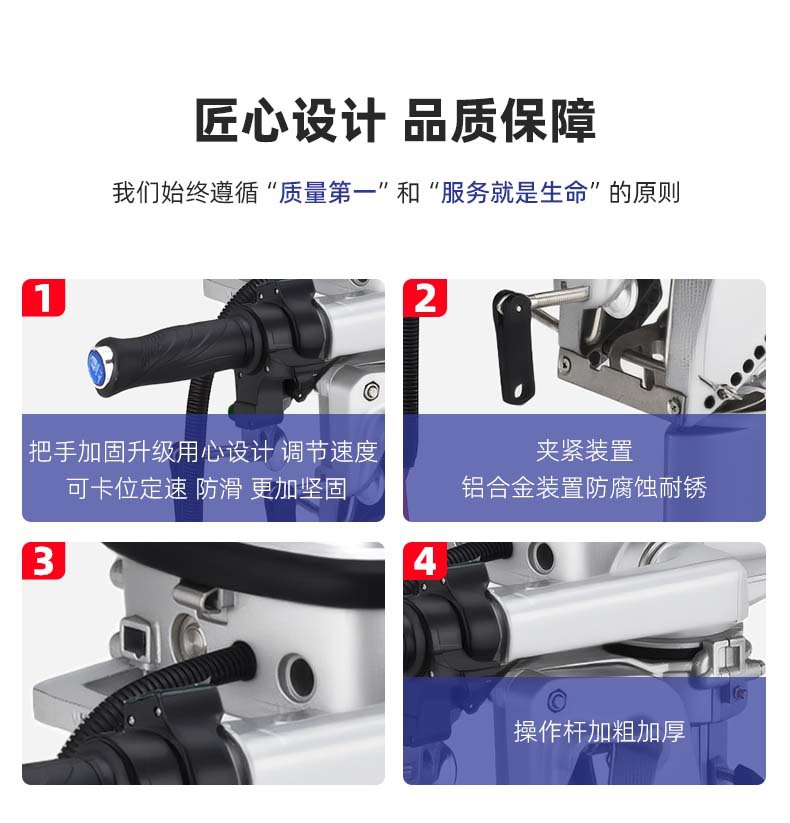 匠心设计 品质保障

我们始终遵循“质量第一”和“服务就是生命”的原则

1

把手加固升级用心设计 调节速度
可卡位定速 防滑 更加坚固

2

夹紧装置
铝合金装置防腐蚀耐锈

3

4

操作杆加粗加厚