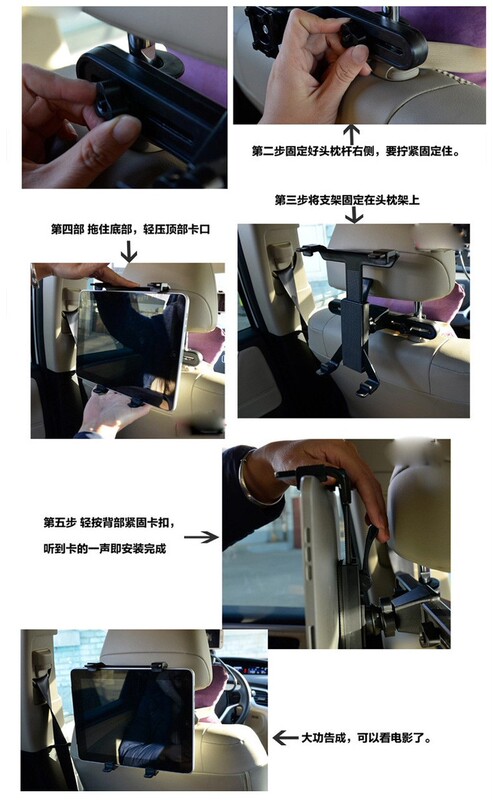 第二步固定好头枕杆右侧，要拧紧固定住。

第三步将支架固定在头枕架上

第四部 拖住底部，轻压顶部卡口

第五步 轻按背部紧固卡扣，

听到卡的一声即安装完成

大功告成，可以看电影了。