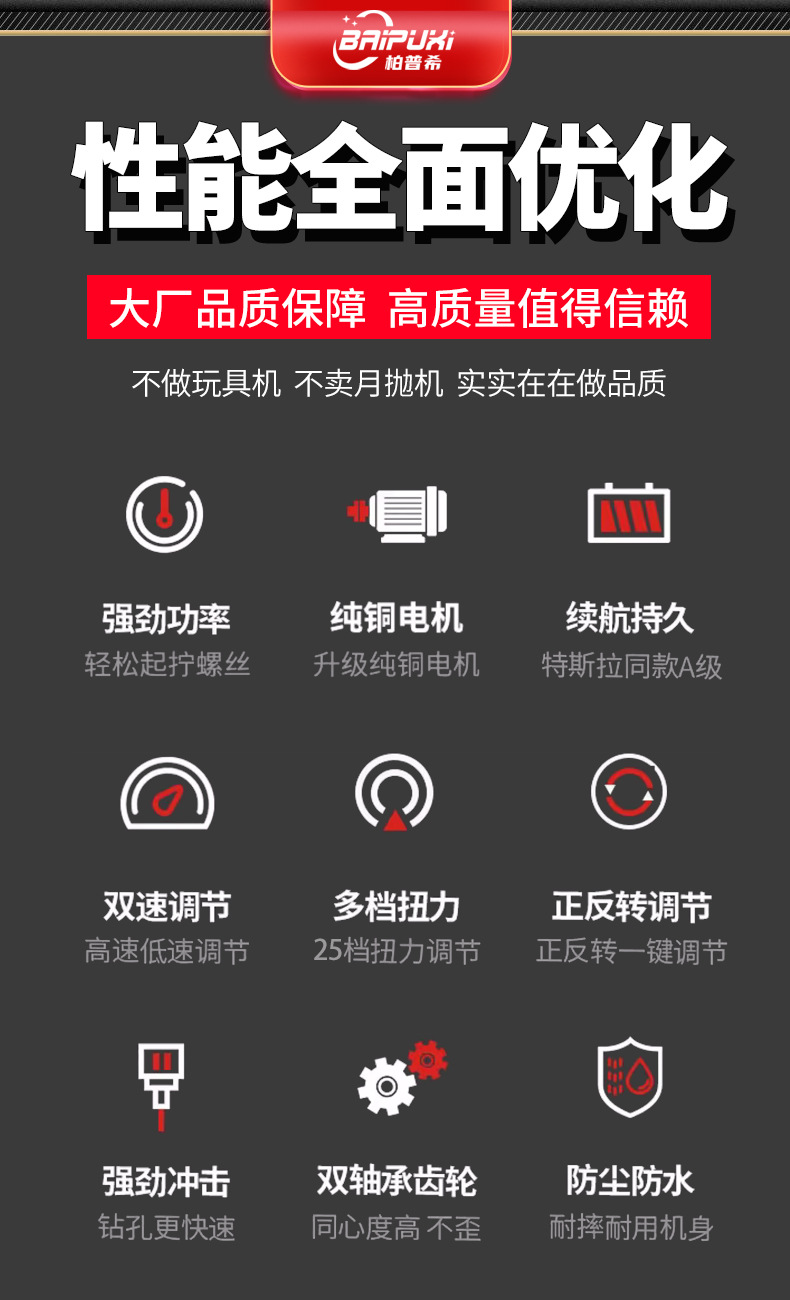 BAiPUXi
柏普希

性能全面优化

大厂品质保障 高质量值得信赖

不做玩具机 不卖月抛机 实实在在做品质

强劲功率
轻松起拧螺丝

纯铜电机
升级纯铜电机

续航持久
特斯拉同款A级

双速调节
高速低速调节

多档扭力
25档扭力调节

正反转调节
正反转一键调节

强劲冲击
钻孔更快速

双轴承齿轮
同心度高 不歪

防尘防水
耐摔耐用机身