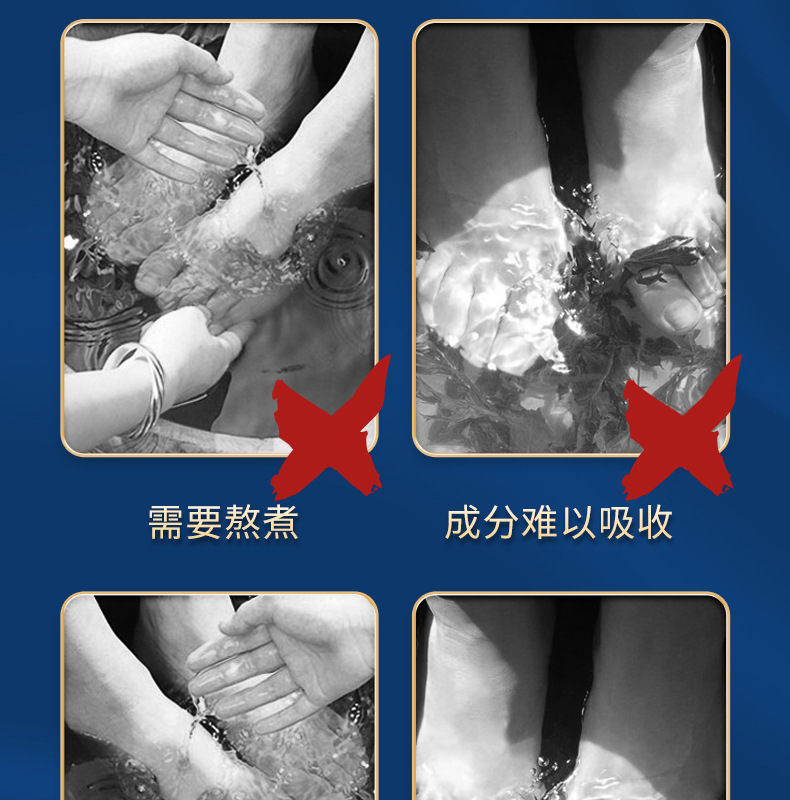 需要熬煮

成分难以吸收