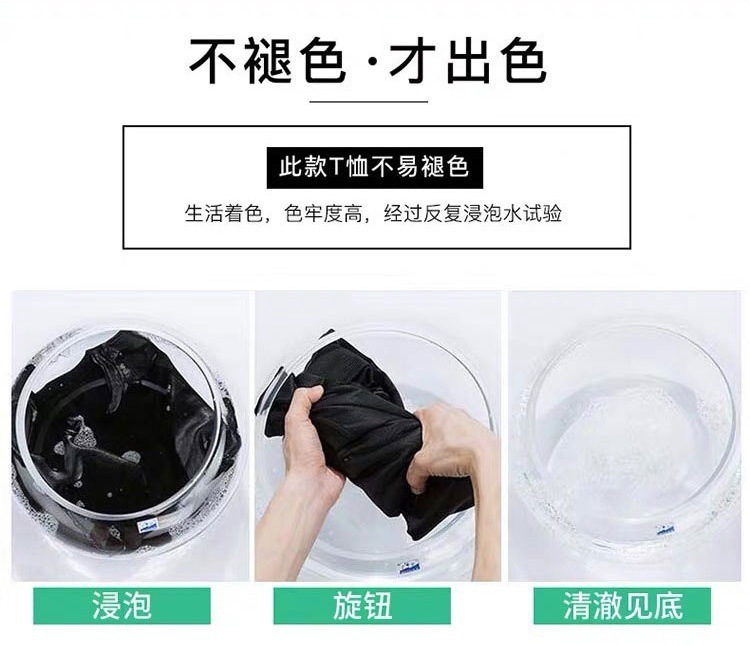 不褪色·才出色

此款T恤不易褪色

生活着色，色牢度高，经过反复浸泡水试验

浸泡

旋钮

清澈见底