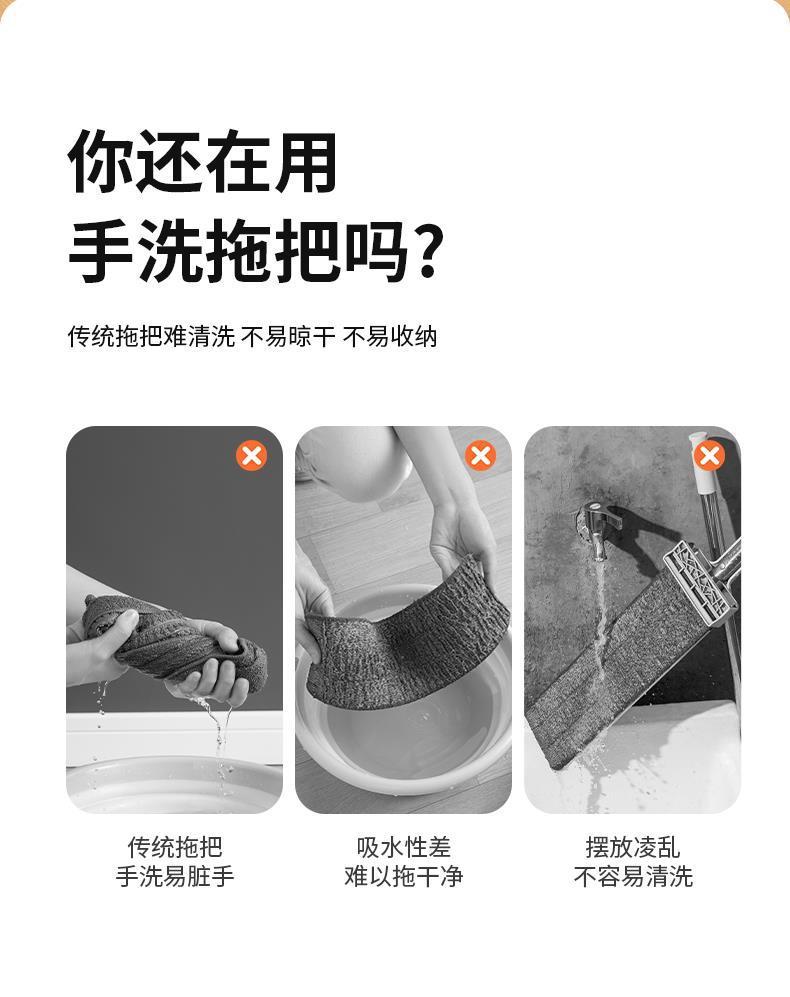 你还在用
手洗拖把吗?

传统拖把难清洗 不易晾干 不易收纳

传统拖把
手洗易脏手

吸水性差
难以拖干净

摆放凌乱
不容易清洗