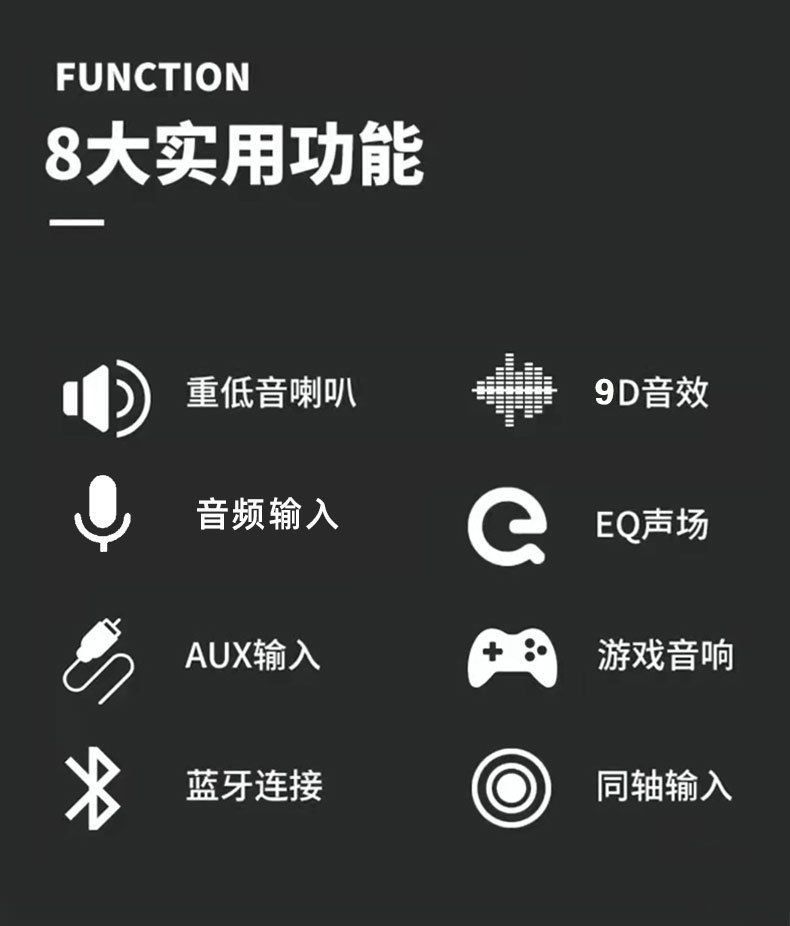 FUNCTION

8大实用功能

重低音喇叭

音频输入

AUX输入

蓝牙连接

9D音效

EQ声场

游戏音响

同轴输入