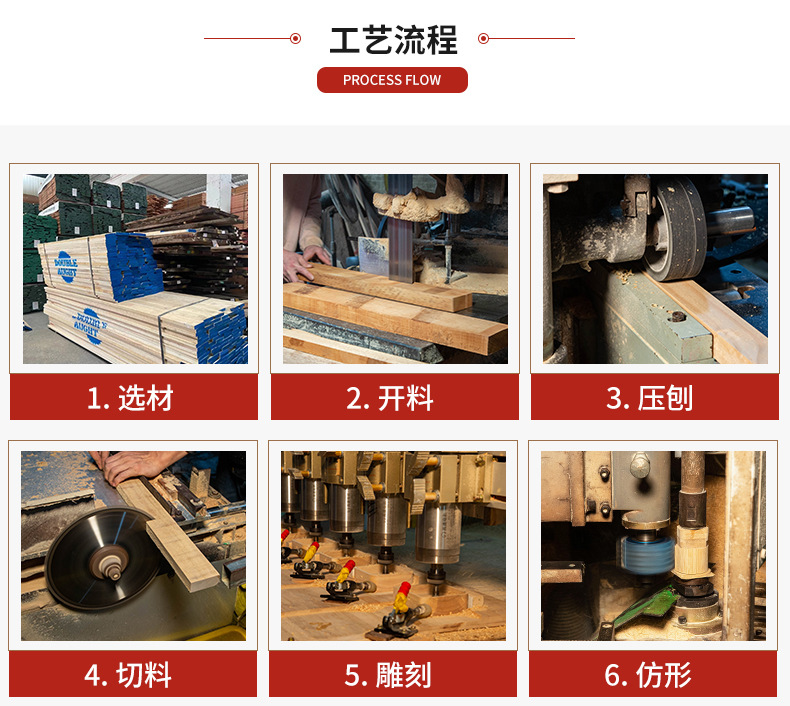 工艺流程

PROCESS FLOW

DOUBLE NUGGET

DOUBLE NUGGET

1. 选材

2. 开料

3. 压刨

4. 切料

5. 雕刻

6. 仿形