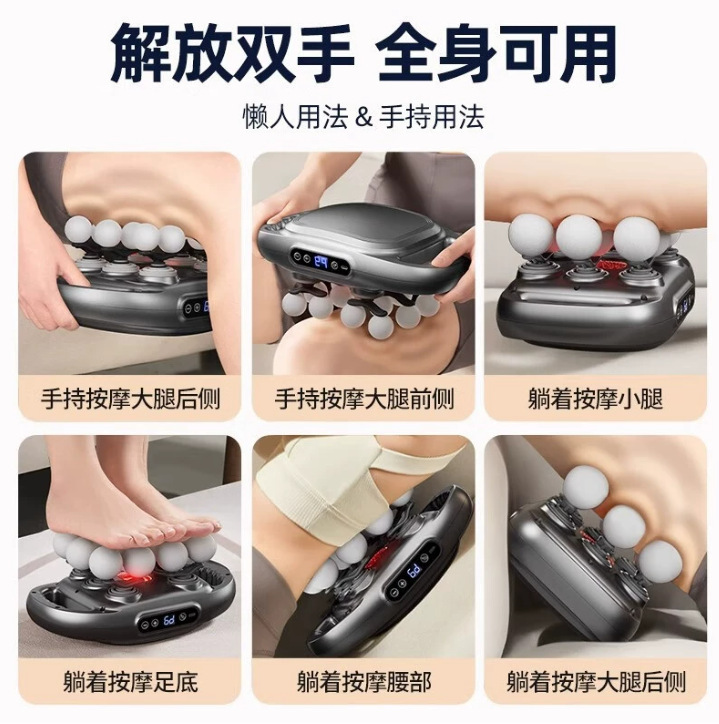 解放双手 全身可用

懒人用法 & 手持用法

手持按摩大腿后侧

手持按摩大腿前侧

躺着按摩小腿

躺着按摩足底

躺着按摩腰部

躺着按摩大腿后侧