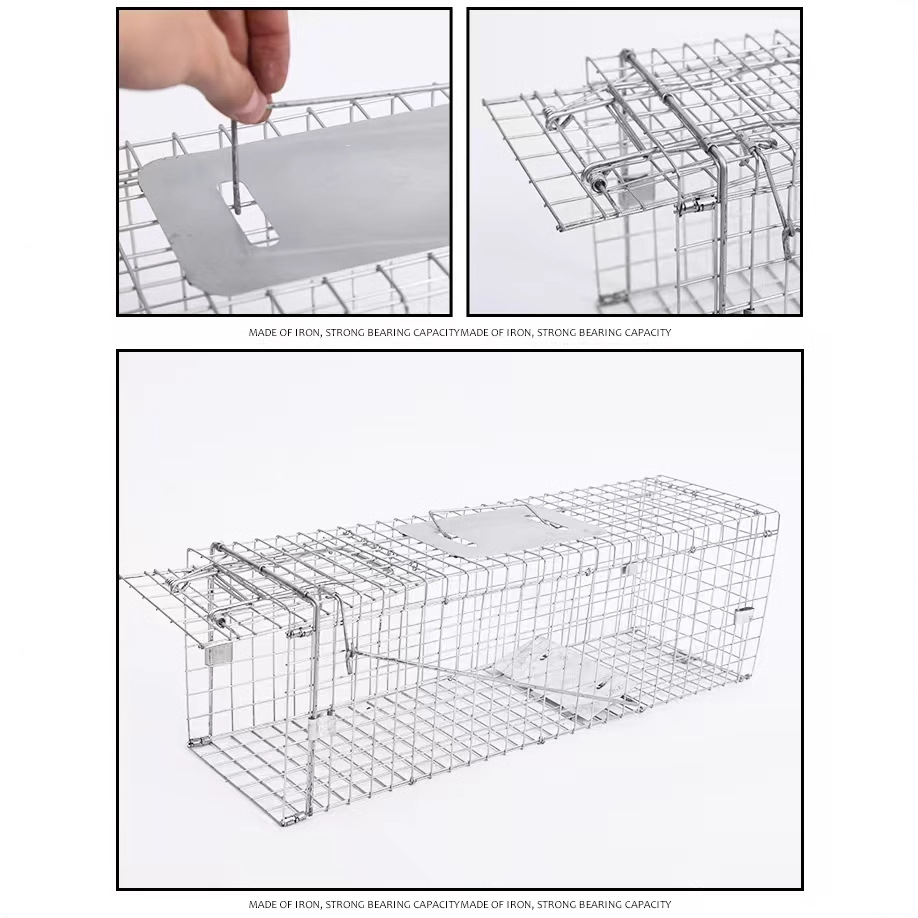 MADE OF IRON, STRONG BEARING CAPACITYMADE OF IRON, STRONG BEARING CAPACITY

MADE OF IRON, STRONG BEARING CAPACITYMADE OF IRON, STRONG BEARING CAPACITY