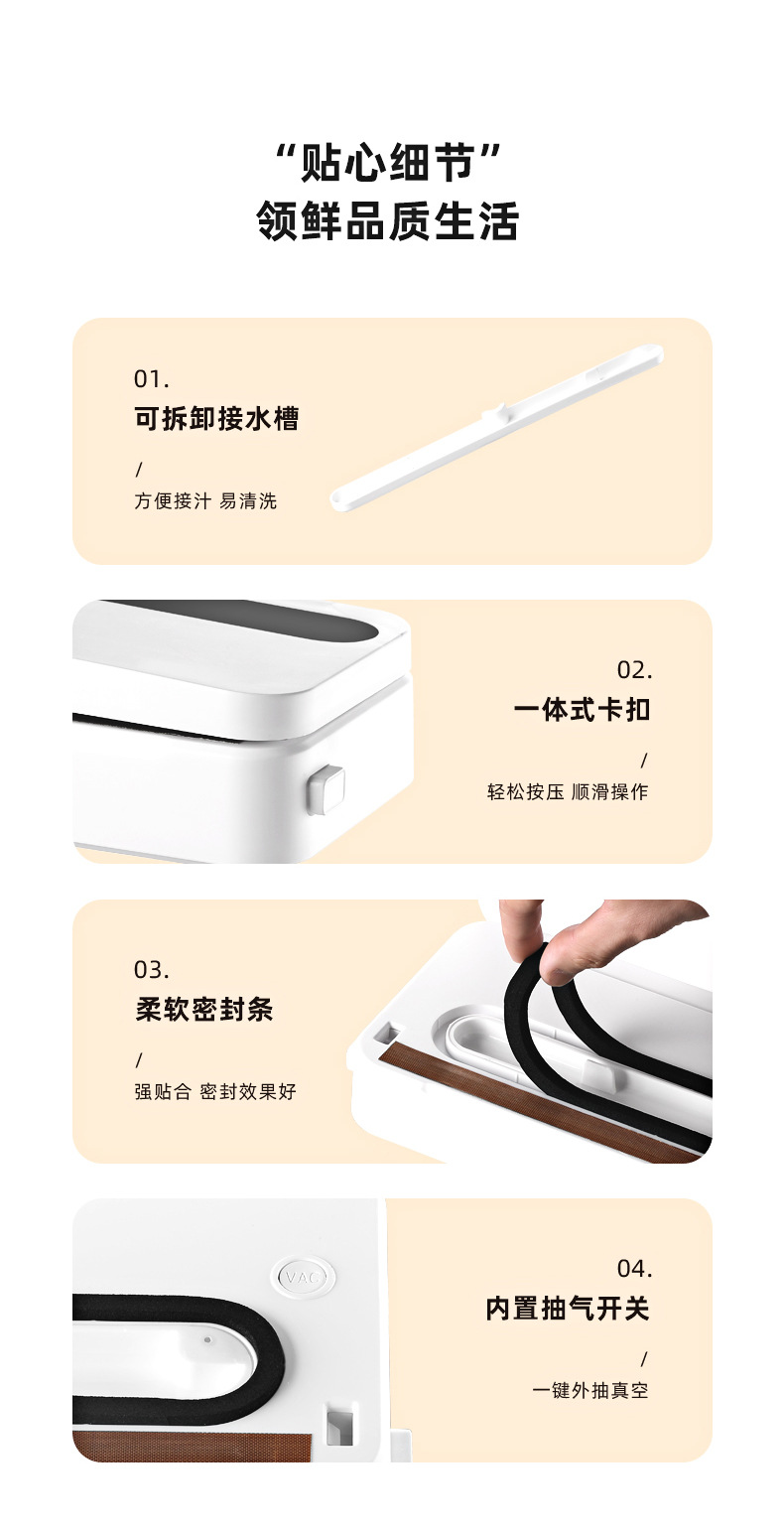 “贴心细节”
领鲜品质生活

01.
可拆卸接水槽
/
方便接汁 易清洗

02.
一体式卡扣
/
轻松按压 顺滑操作

03.
柔软密封条
/
强贴合 密封效果好

VAC

04.
内置抽气开关
/
一键外抽真空