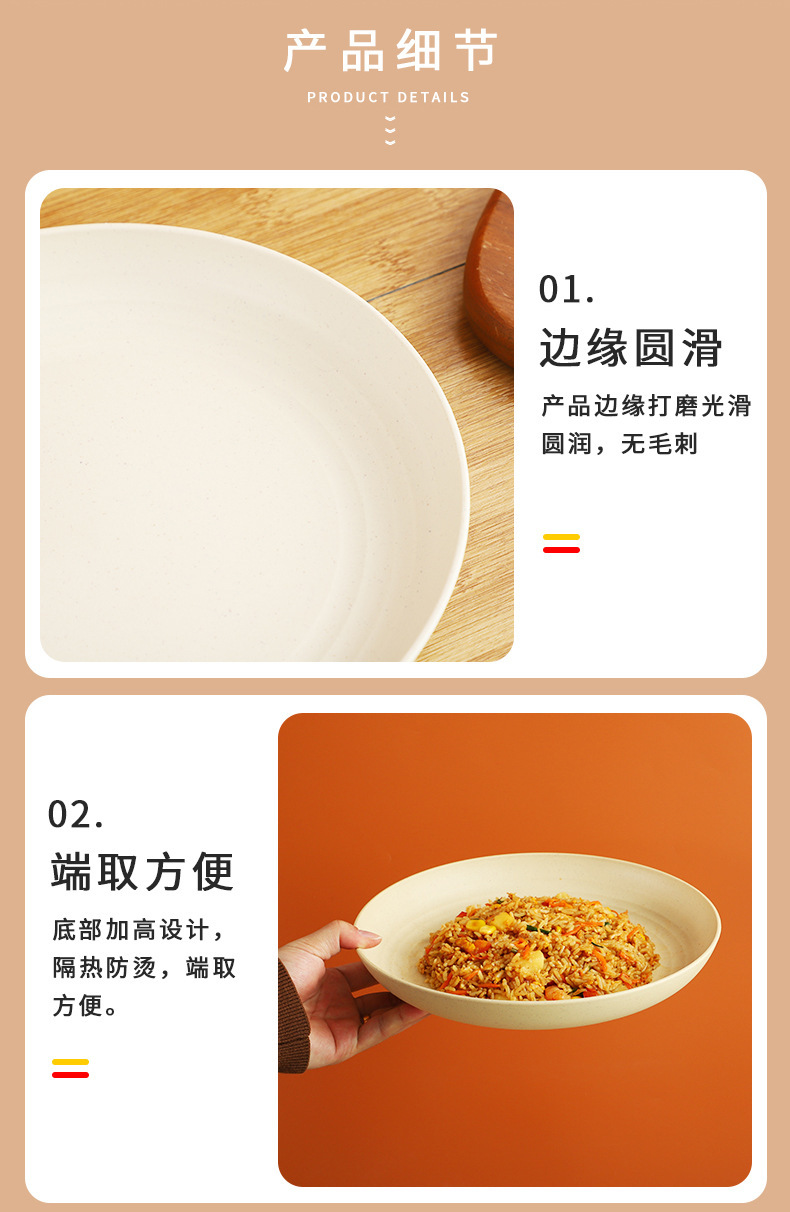 产品细节

PRODUCT DETAILS

01.

边缘圆滑

产品边缘打磨光滑圆润，无毛刺

02.

端取方便

底部加高设计，隔热防烫，端取方便。