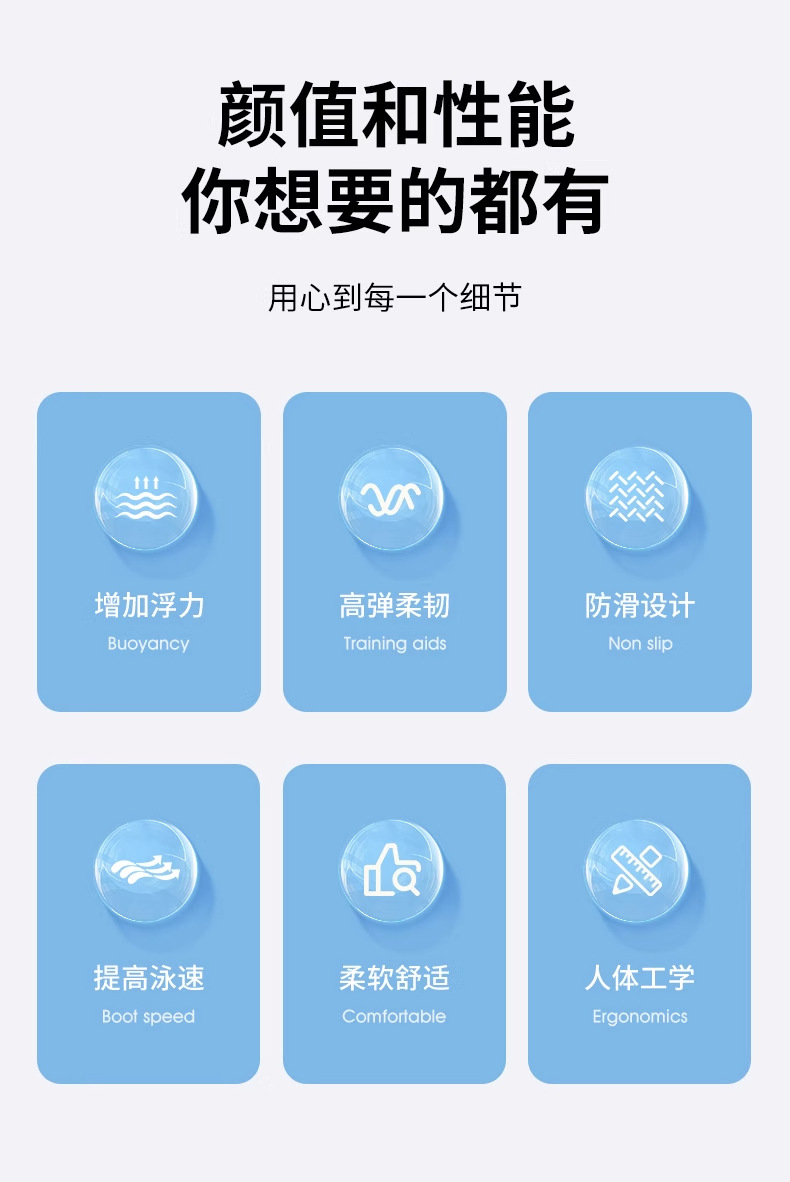 颜值和性能
你想要的都有

用心到每一个细节

增加浮力
Buoyancy

高弹柔韧
Training aids

防滑设计
Non slip

提高泳速
Boot speed

柔软舒适
Comfortable

人体工学
Ergonomics