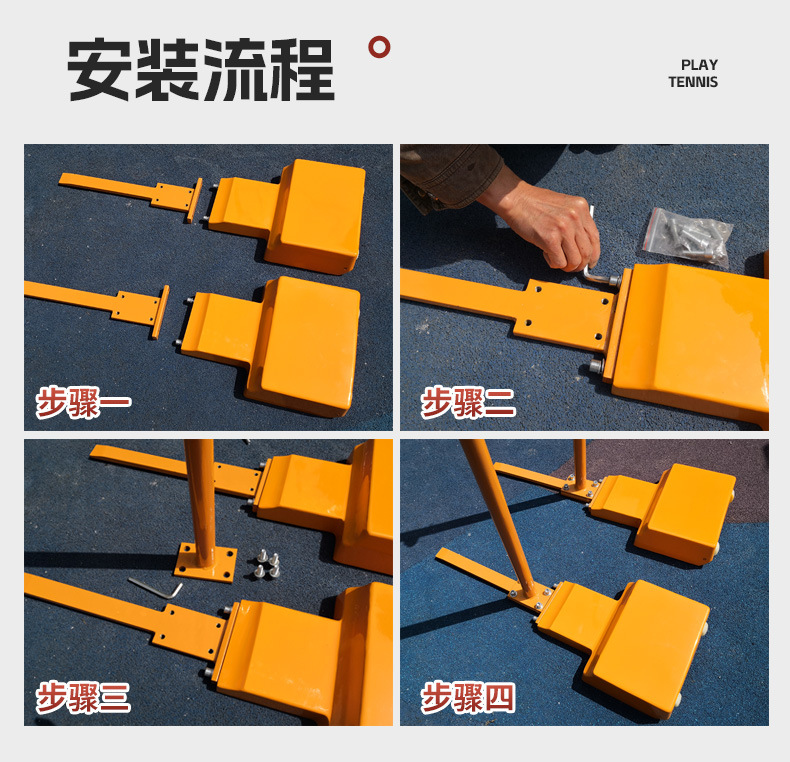 安装流程

PLAY
TENNIS

步骤一

步骤二

步骤三

步骤四