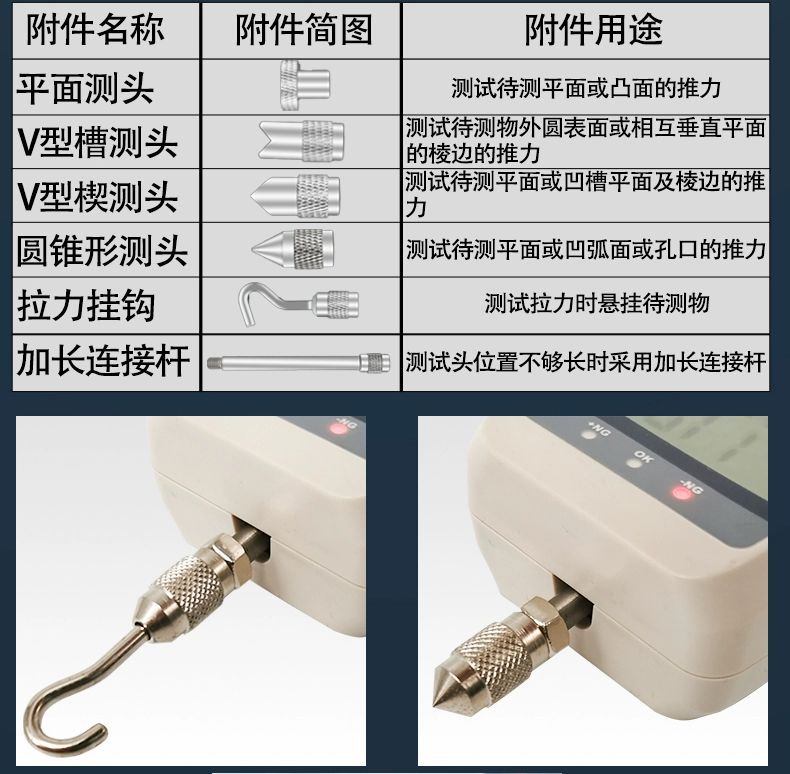 | 附件名称 | 附件简图 | 附件用途 |
|---|---|---|
| 平面测头 | | 测试待测平面或凸面的推力 |
| V型槽测头 | | 测试待测物外圆表面或相互垂直平面的棱边的推力 |
| V型楔测头 | | 测试待测平面或凹槽平面及棱边的推力 |
| 圆锥形测头 | | 测试待测平面或凹弧面或孔口的推力 |
| 拉力挂钩 | | 测试拉力时悬挂待测物 |
| 加长连接杆 | | 测试头位置不够长时采用加长连接杆 |

-NG

+NG
OK
-NG