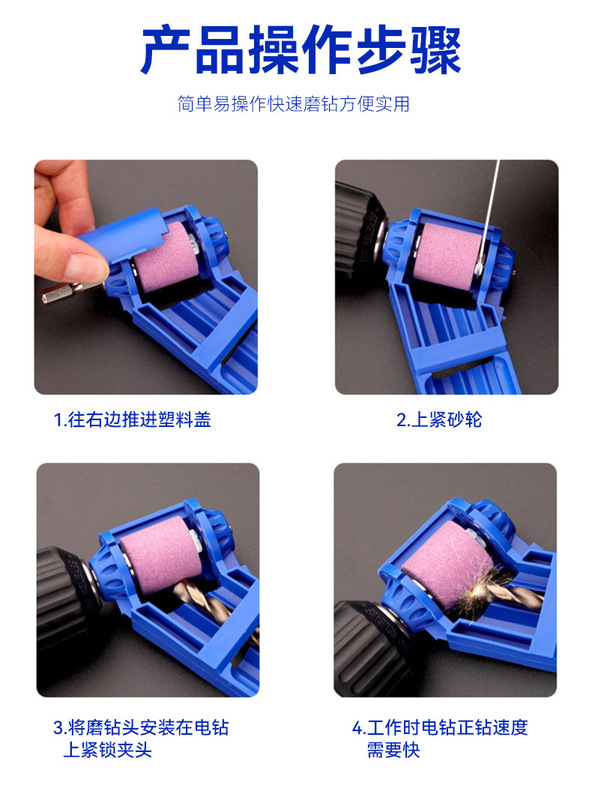 产品操作步骤

简单易操作快速磨钻方便实用

1.往右边推进塑料盖

2.上紧砂轮

3.将磨钻头安装在电钻上紧锁夹头

4.工作时电钻正钻速度需要快