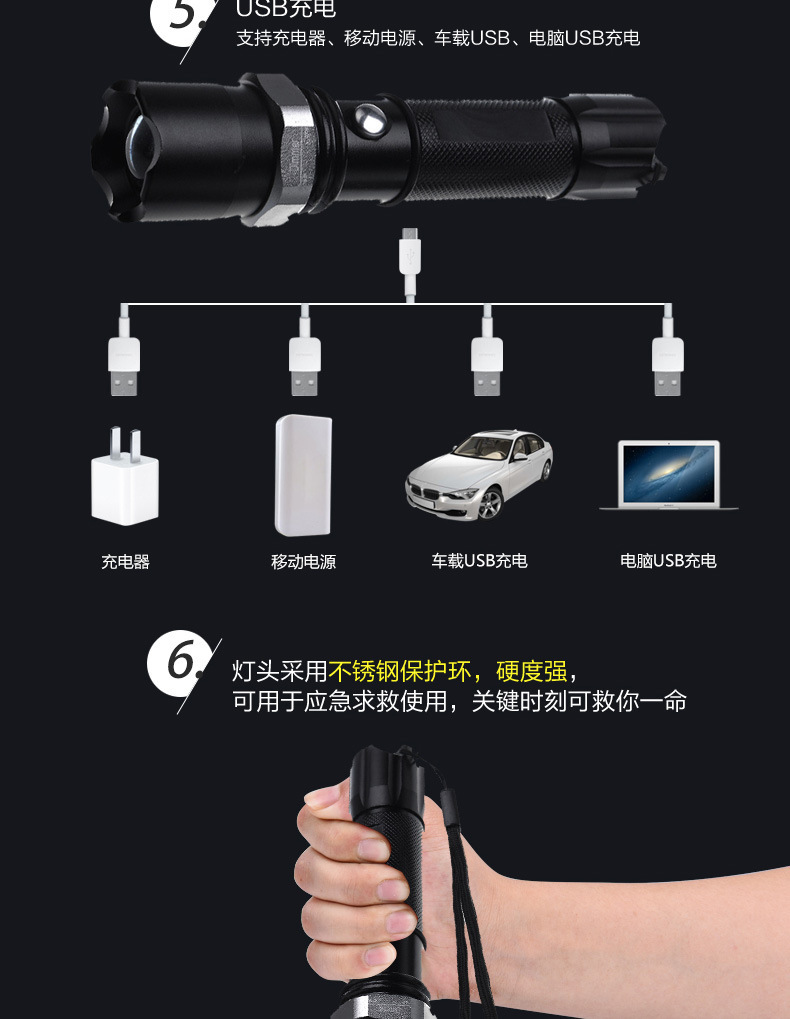 5. USB充电
支持充电器、移动电源、车载USB、电脑USB充电

充电器
移动电源
车载USB充电
电脑USB充电

6. 灯头采用不锈钢保护环，硬度强，
可用于应急求救使用，关键时刻可救你一命