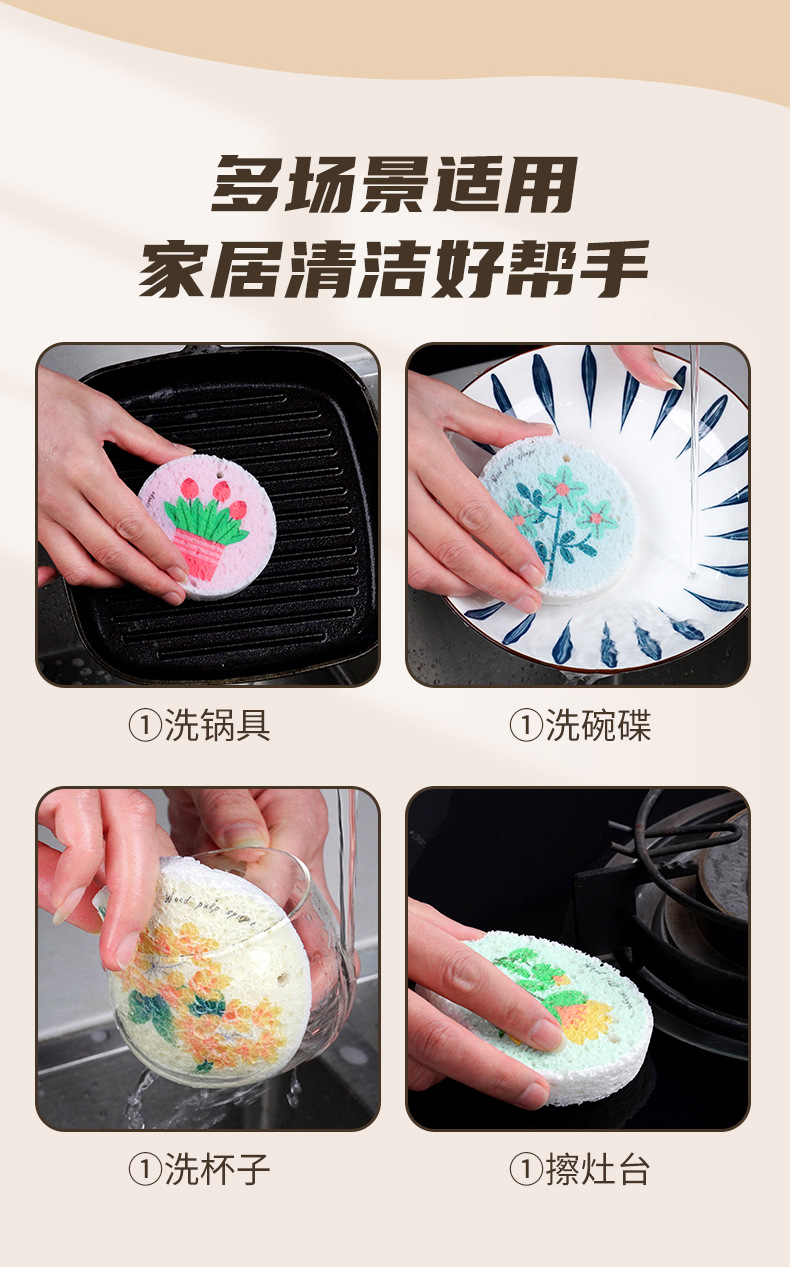 多场景适用
家居清洁好帮手

①洗锅具

①洗碗碟

Wood pulp sponge

①洗杯子

①擦灶台