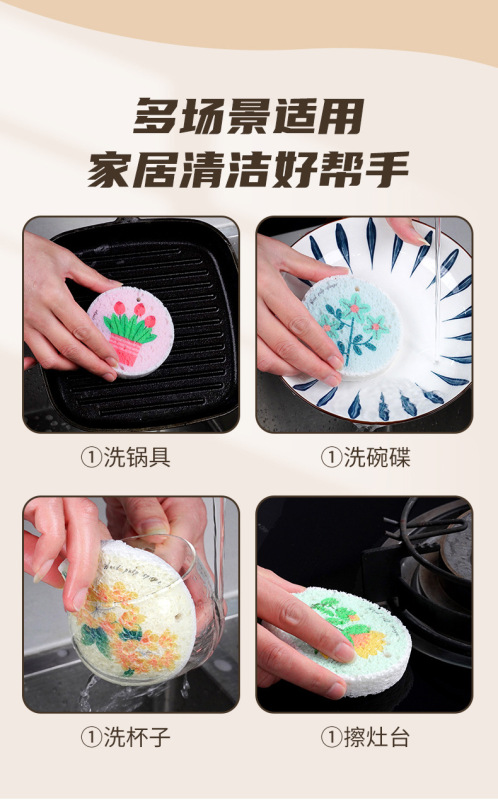 多场景适用
家居清洁好帮手

①洗锅具

①洗碗碟

①洗杯子

①擦灶台