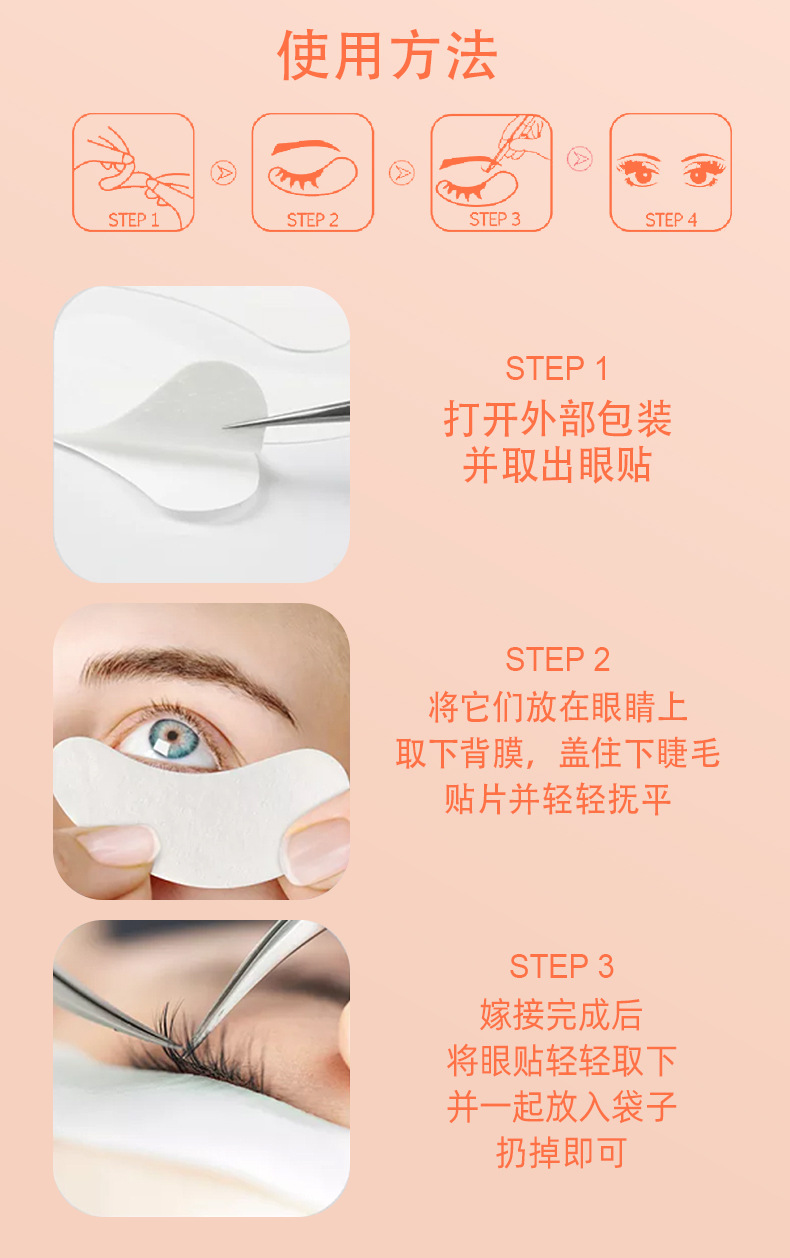 使用方法

STEP 1

STEP 2

STEP 3

STEP 4

STEP 1
打开外部包装
并取出眼贴

STEP 2
将它们放在眼睛上
取下背膜，盖住下睫毛
贴片并轻轻抚平

STEP 3
嫁接完成后
将眼贴轻轻取下
并一起放入袋子
扔掉即可