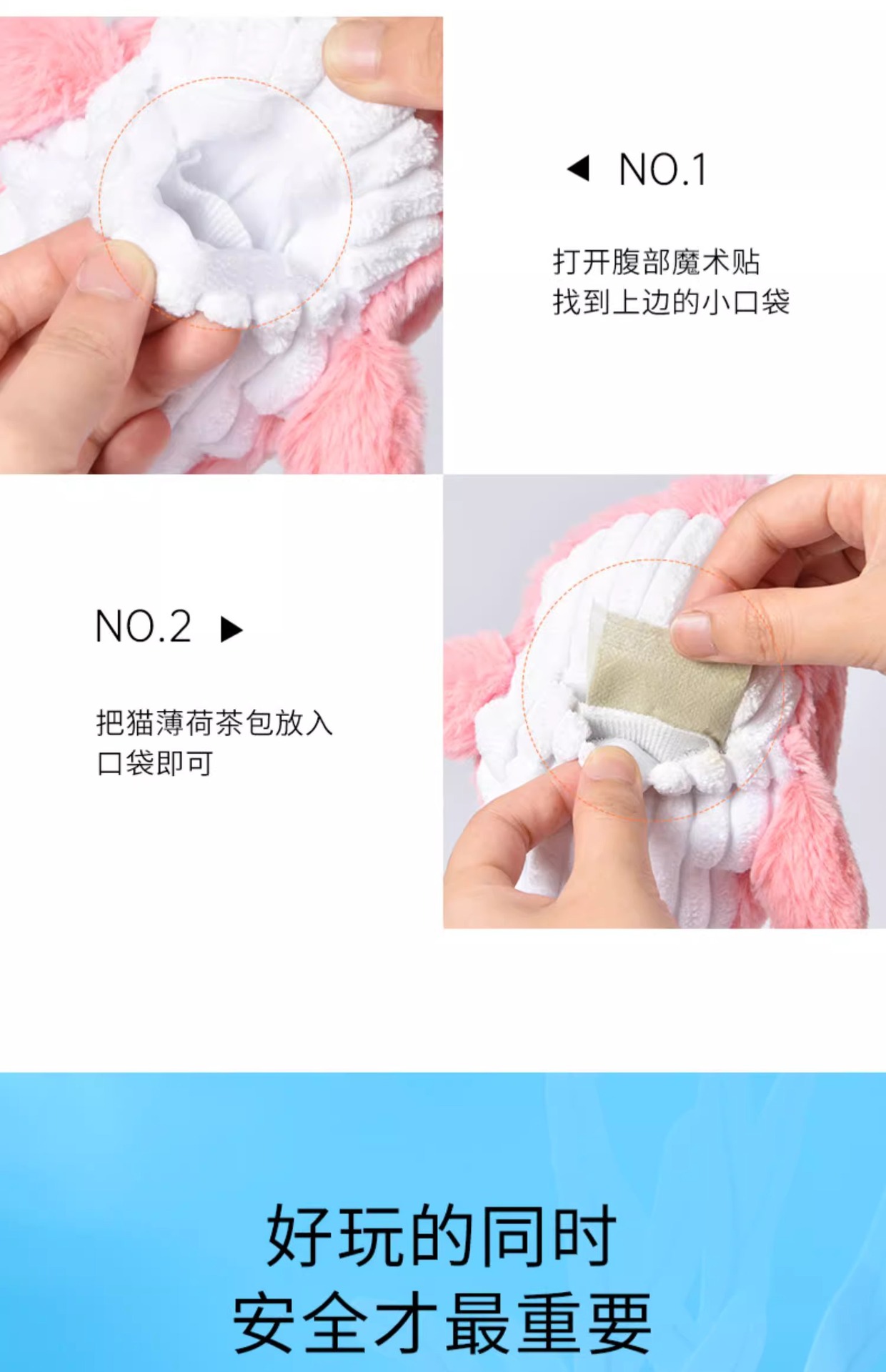 NO.1

打开腹部魔术贴
找到上边的小口袋

NO.2

把猫薄荷茶包放入
口袋即可

好玩的同时
安全才最重要