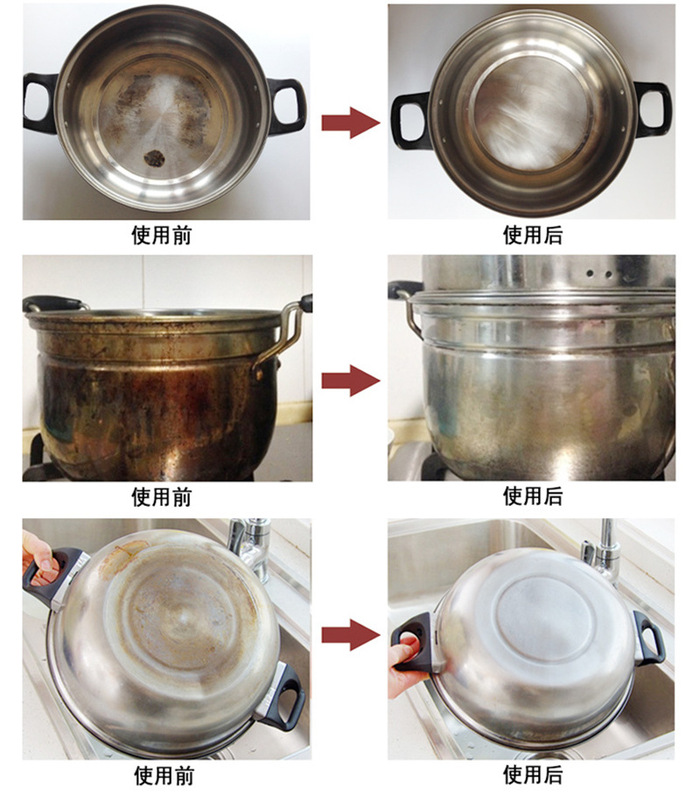 使用前

使用后

使用前

使用后

使用前

使用后