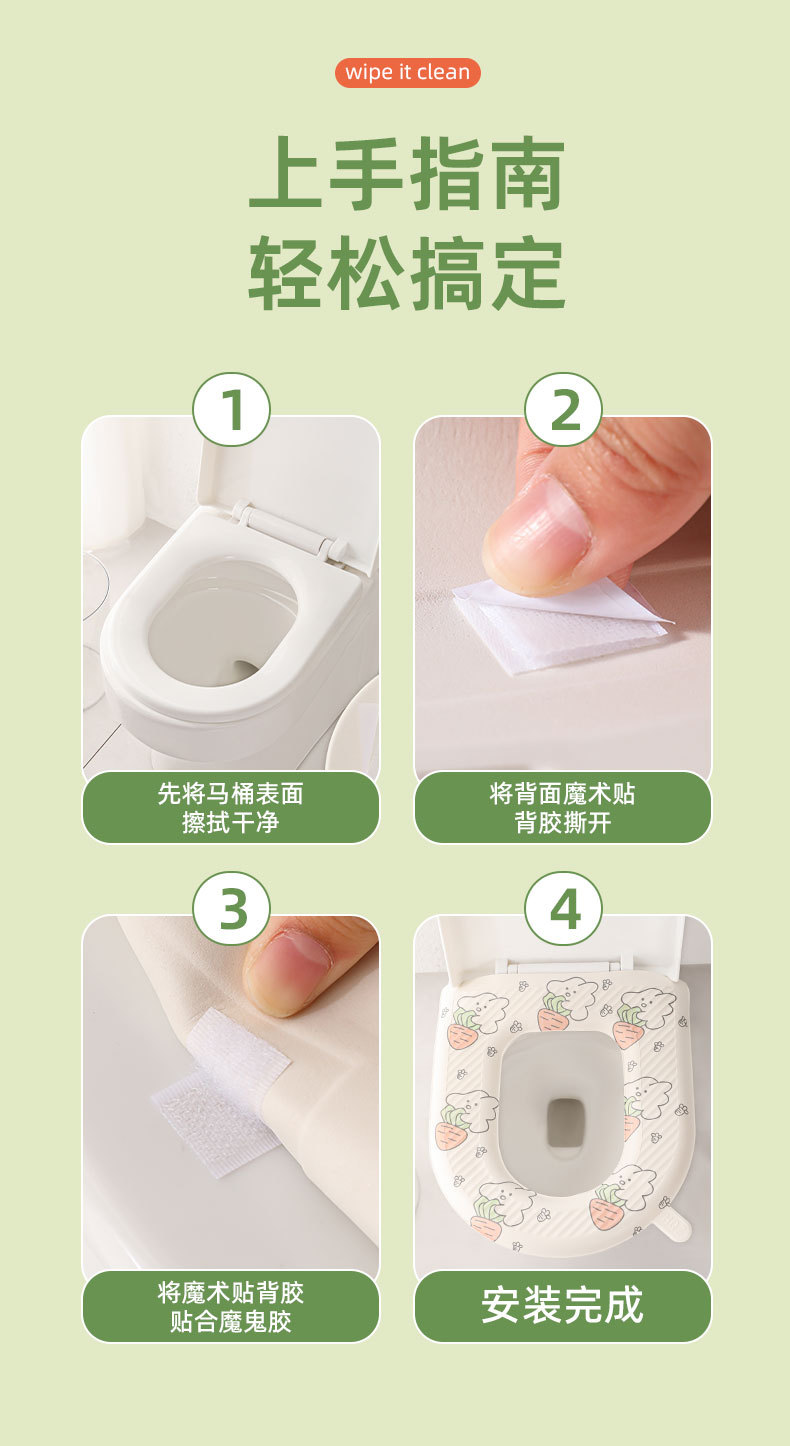 wipe it clean

上手指南
轻松搞定

1
先将马桶表面
擦拭干净

2
将背面魔术贴
背胶撕开

3
将魔术贴背胶
贴合魔鬼胶

4
安装完成