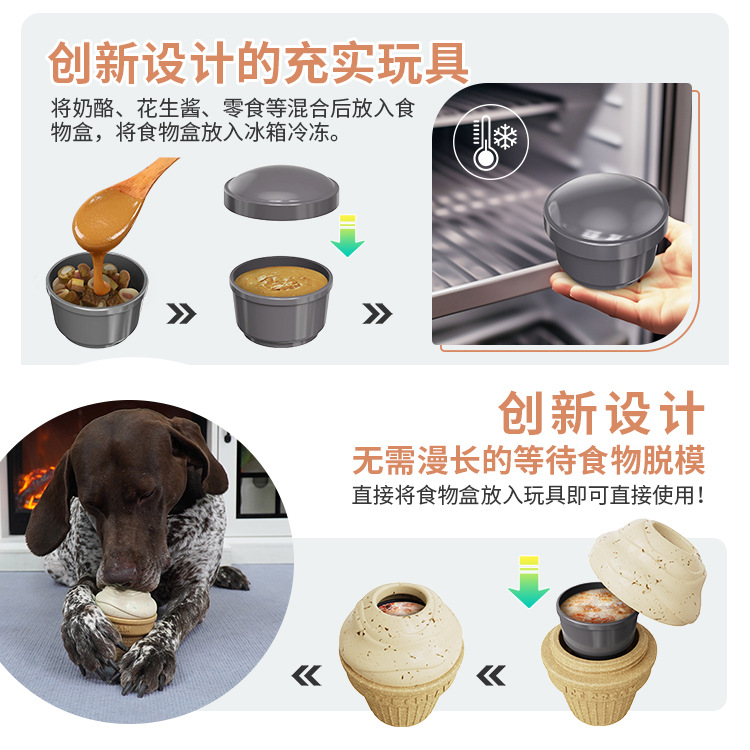 创新设计的充实玩具

将奶酪、花生酱、零食等混合后放入食物盒，将食物盒放入冰箱冷冻。

创新设计

无需漫长的等待食物脱模

直接将食物盒放入玩具即可直接使用！