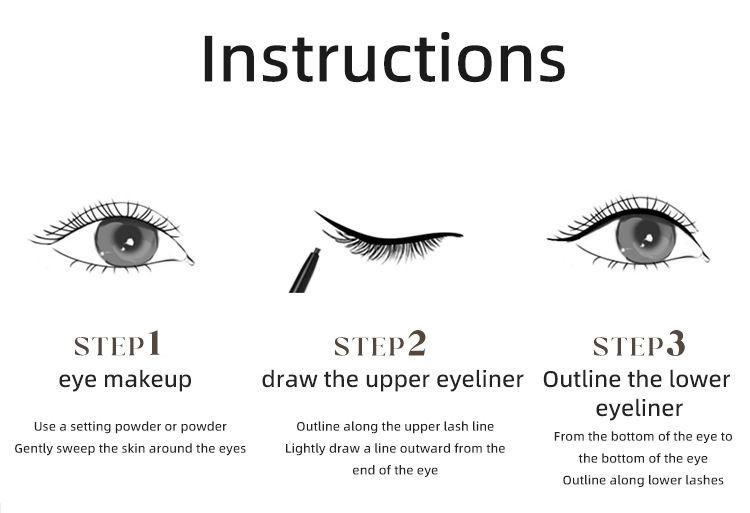 Instructions

STEP1
eye makeup

Use a setting powder or powder
Gently sweep the skin around the eyes

STEP2
draw the upper eyeliner

Outline along the upper lash line
Lightly draw a line outward from the end of the eye

STEP3
Outline the lower eyeliner

From the bottom of the eye to the bottom of the eye
Outline along lower lashes