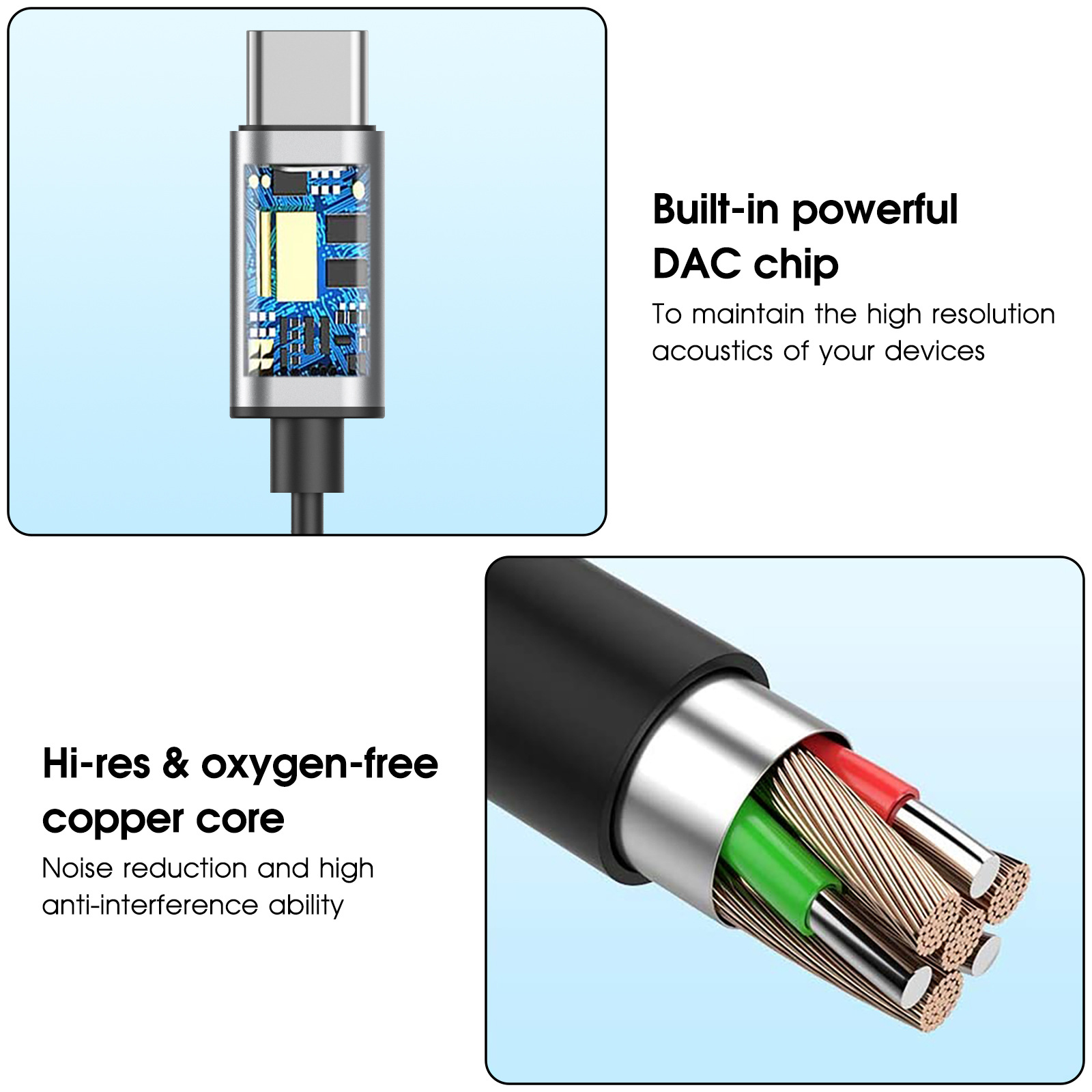 Built-in powerful DAC chip

To maintain the high resolution acoustics of your devices

Hi-res & oxygen-free copper core

Noise reduction and high anti-interference ability