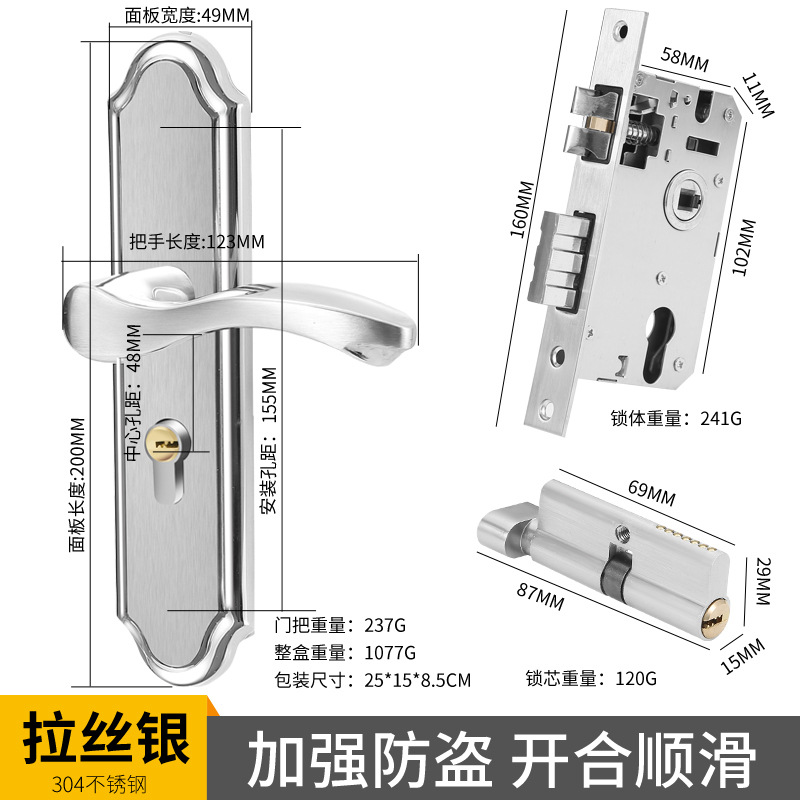 面板宽度:49MM

把手长度:123MM

中心孔距: 48MM

安装孔距: 155MM

面板长度:200MM

门把重量: 237G

整盒重量: 1077G

包装尺寸: 25*15*8.5CM

58MM

11MM

160MM

102MM

锁体重量: 241G

69MM

87MM

29MM

15MM

锁芯重量: 120G

拉丝银

304不锈钢

加强防盗 开合顺滑