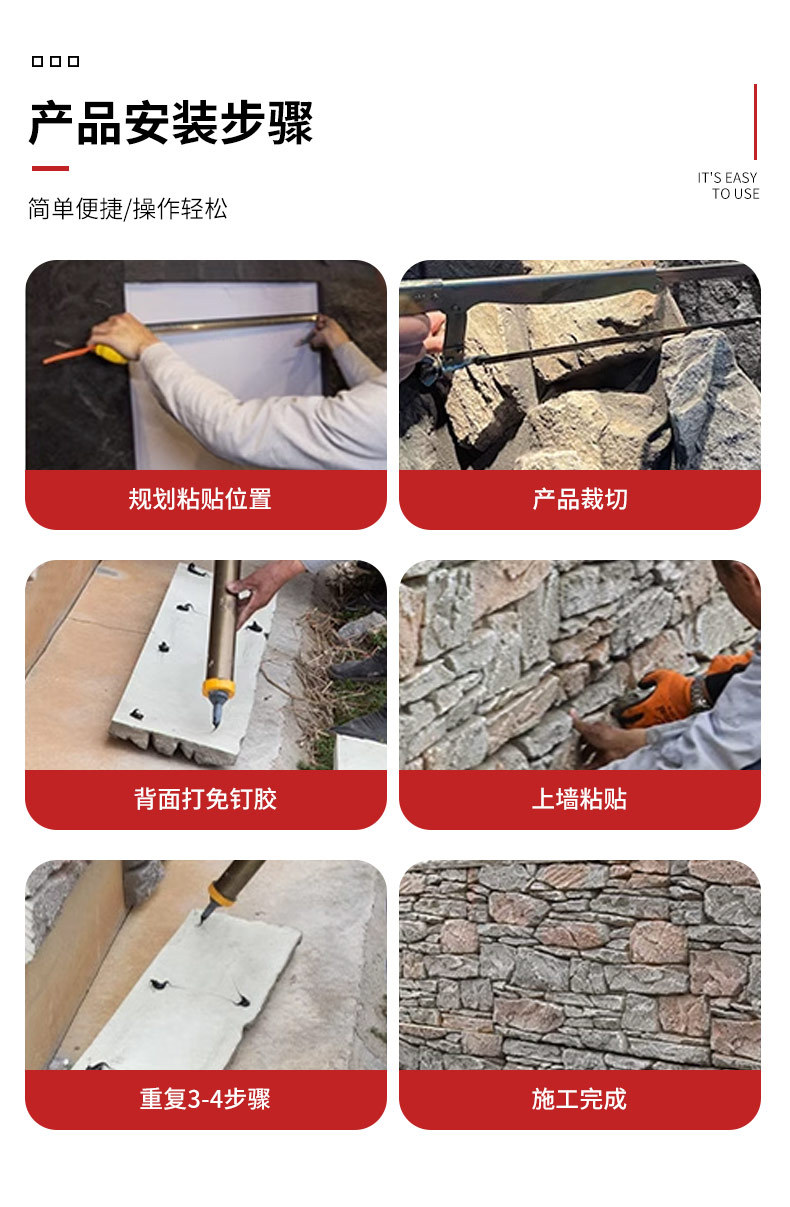 产品安装步骤

简单便捷/操作轻松

IT'S EASY TO USE

规划粘贴位置

产品裁切

背面打免钉胶

上墙粘贴

重复3-4步骤

施工完成