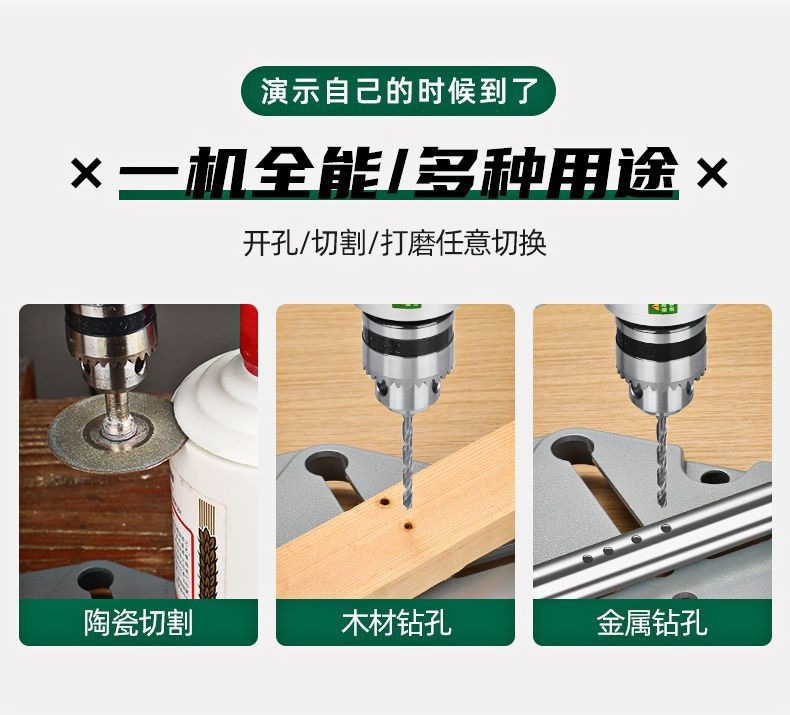 演示自己的时候到了

× 一机全能/多种用途 ×

开孔/切割/打磨任意切换

陶瓷切割

木材钻孔

金属钻孔