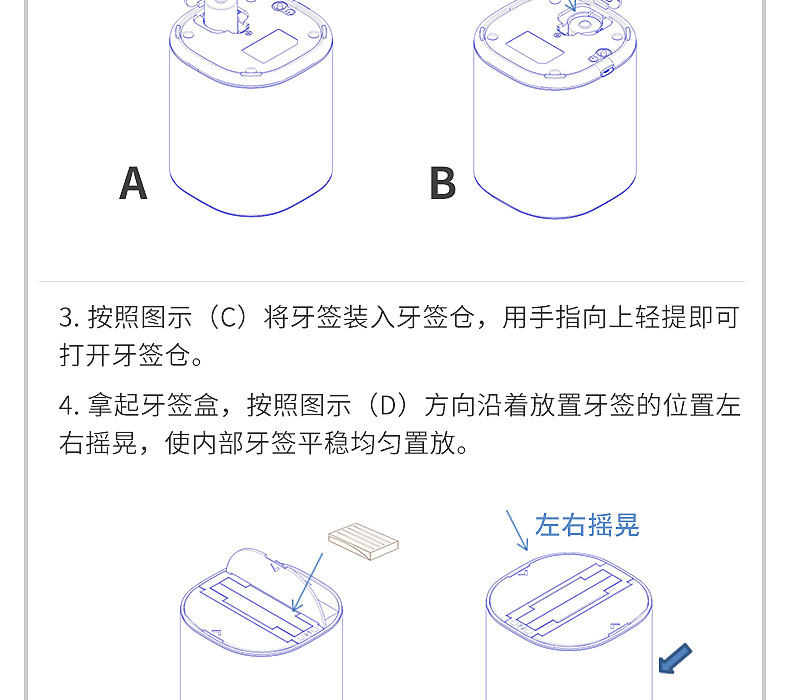 A

B

3. 按照图示（C）将牙签装入牙签仓，用手指向上轻提即可打开牙签仓。

4. 拿起牙签盒，按照图示（D）方向沿着放置牙签的位置左右摇晃，使内部牙签平稳均匀置放。

左右摇晃