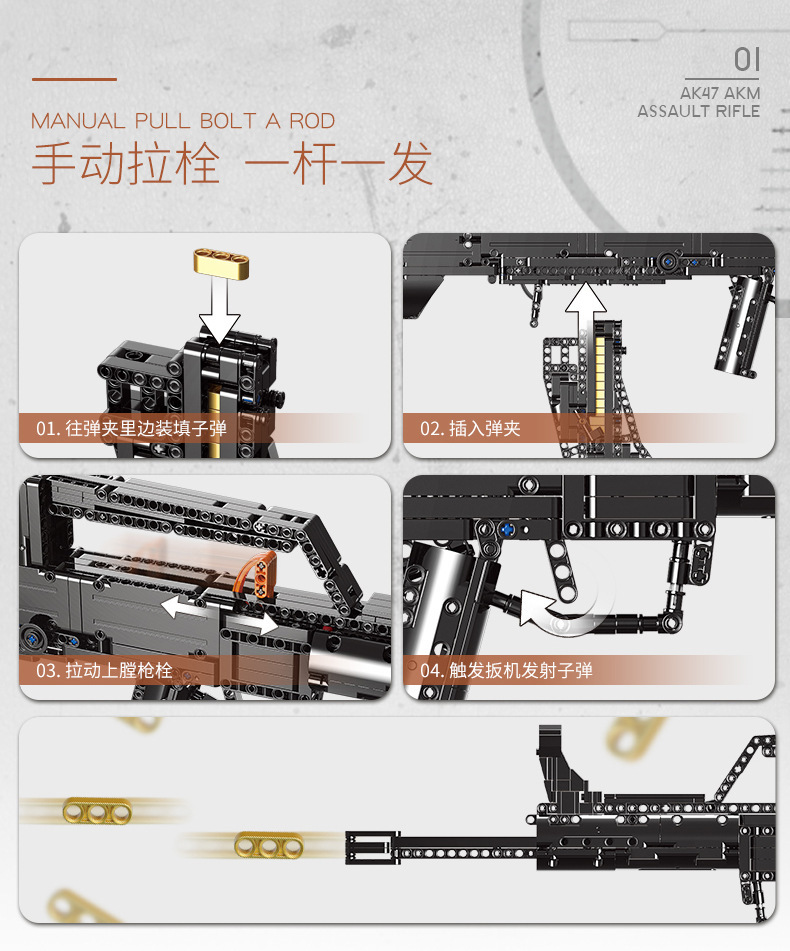 01
AK47 AKM
ASSAULT RIFLE

MANUAL PULL BOLT A ROD
手动拉栓 一杆一发

01. 往弹夹里边装填子弹

02. 插入弹夹

03. 拉动上膛枪栓

04. 触发扳机发射子弹