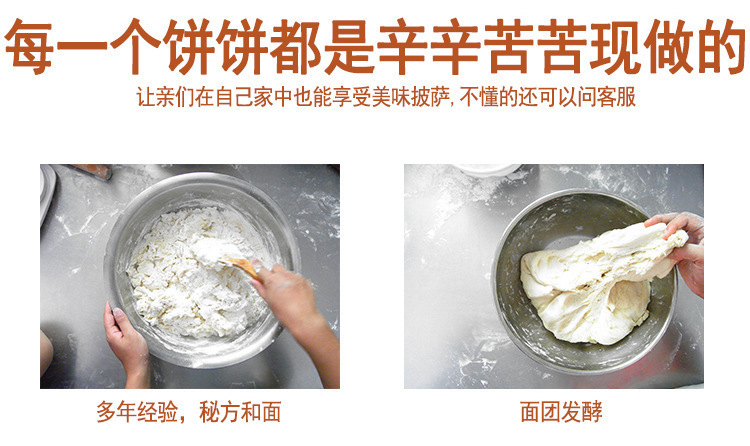 每一个饼饼都是辛辛苦苦现做的

让亲们在自己家中也能享受美味披萨, 不懂的还可以问客服

多年经验，秘方和面

面团发酵