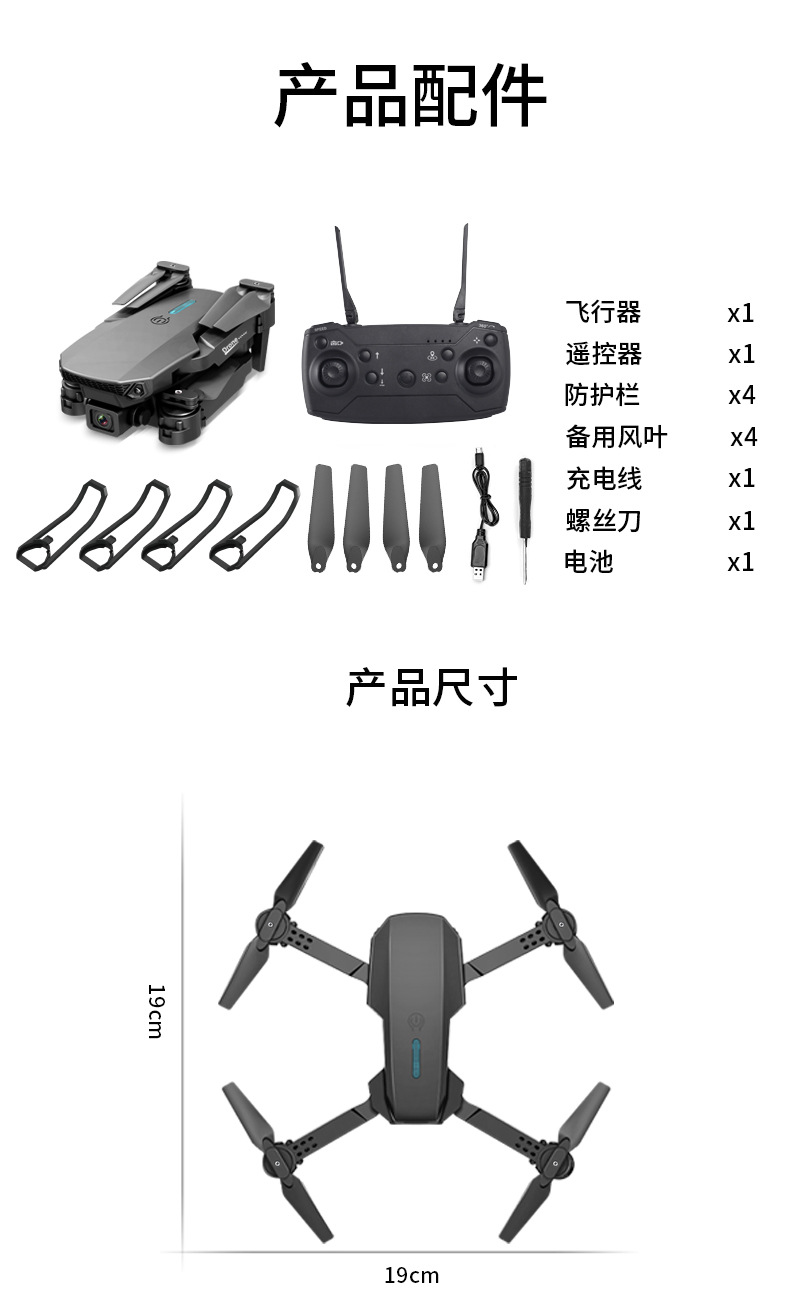 产品配件

飞行器 x1
遥控器 x1
防护栏 x4
备用风叶 x4
充电线 x1
螺丝刀 x1
电池 x1

产品尺寸

19cm

19cm