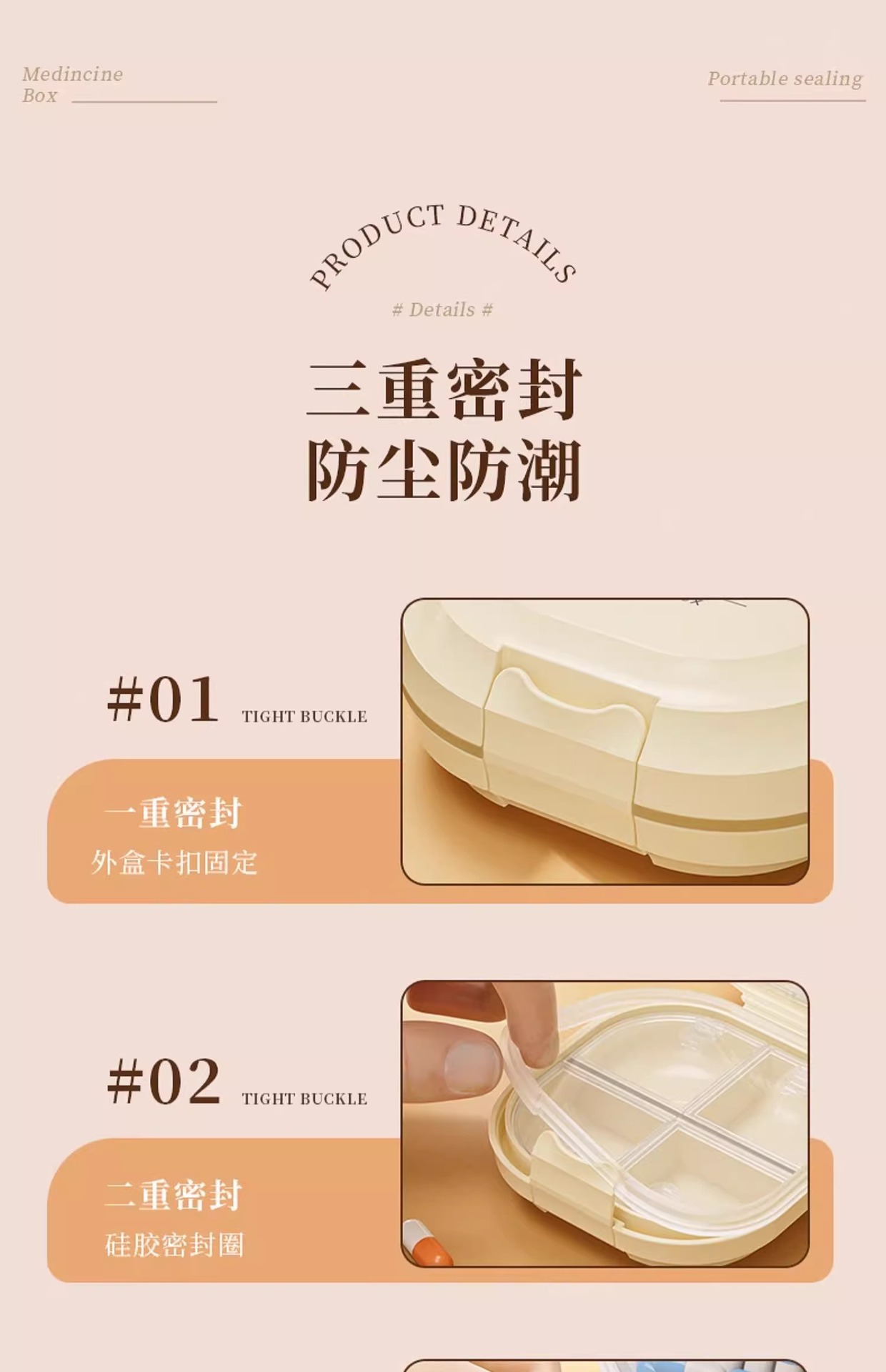 Medincine
Box

Portable sealing

PRODUCT DETAILS

# Details #

三重密封
防尘防潮

#01 TIGHT BUCKLE

一重密封
外盒卡扣固定

#02 TIGHT BUCKLE

二重密封
硅胶密封圈