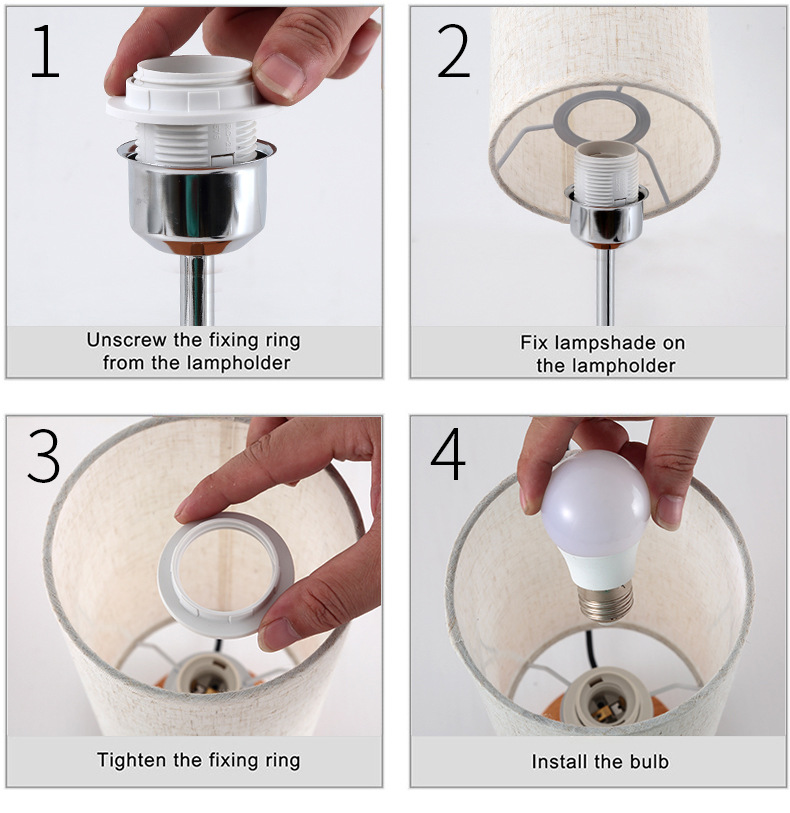 1

Unscrew the fixing ring from the lampholder

2

Fix lampshade on the lampholder

3

Tighten the fixing ring

4

Install the bulb