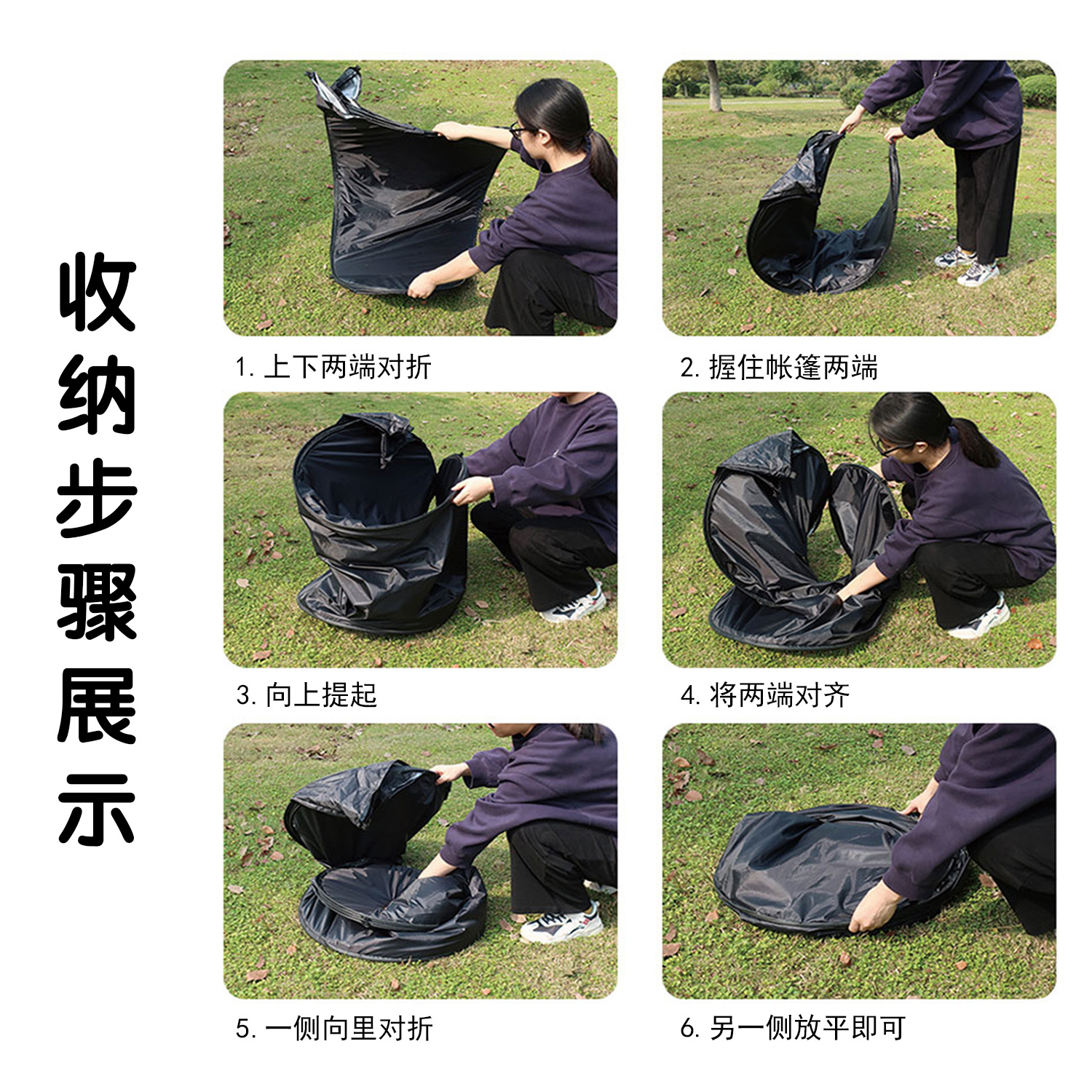 收纳步骤展示

1. 上下两端对折

2. 握住帐篷两端

3. 向上提起

4. 将两端对齐

5. 一侧向里对折

6. 另一侧放平即可