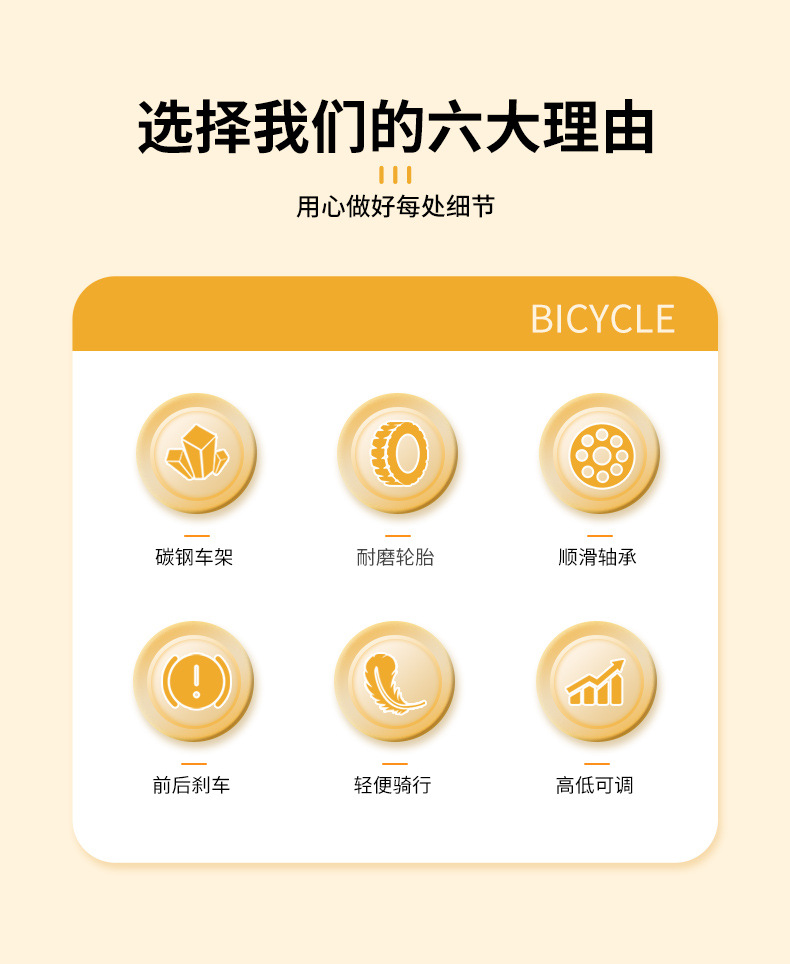 选择我们的六大理由

用心做好每处细节

BICYCLE

碳钢车架

耐磨轮胎

顺滑轴承

前后刹车

轻便骑行

高低可调